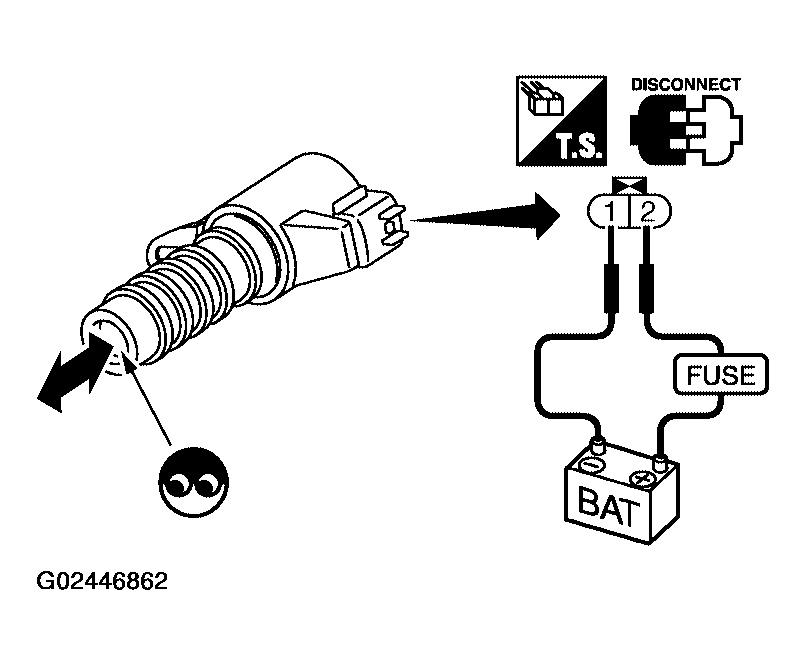 T.S.

DISCONNECT

1 2

FUSE

BAT

G02446862