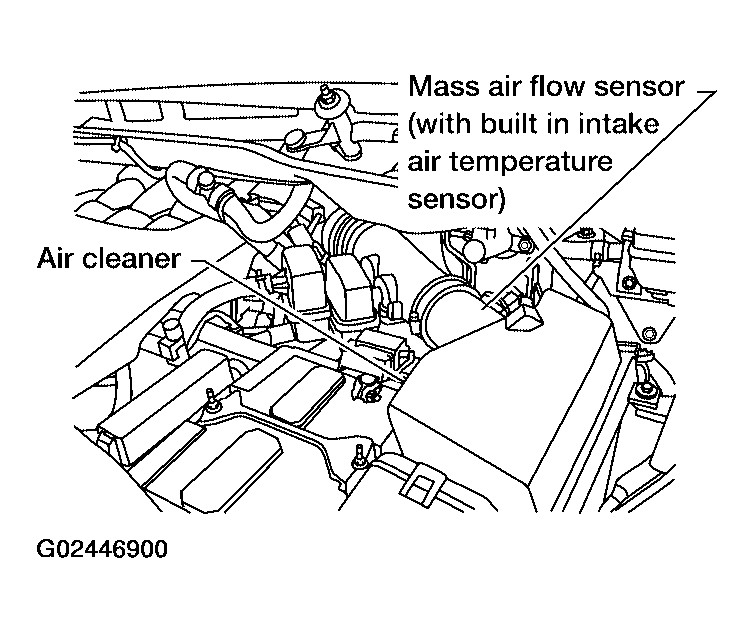 Mass air flow sensor (with built in intake air temperature sensor)

Air cleaner

G02446900