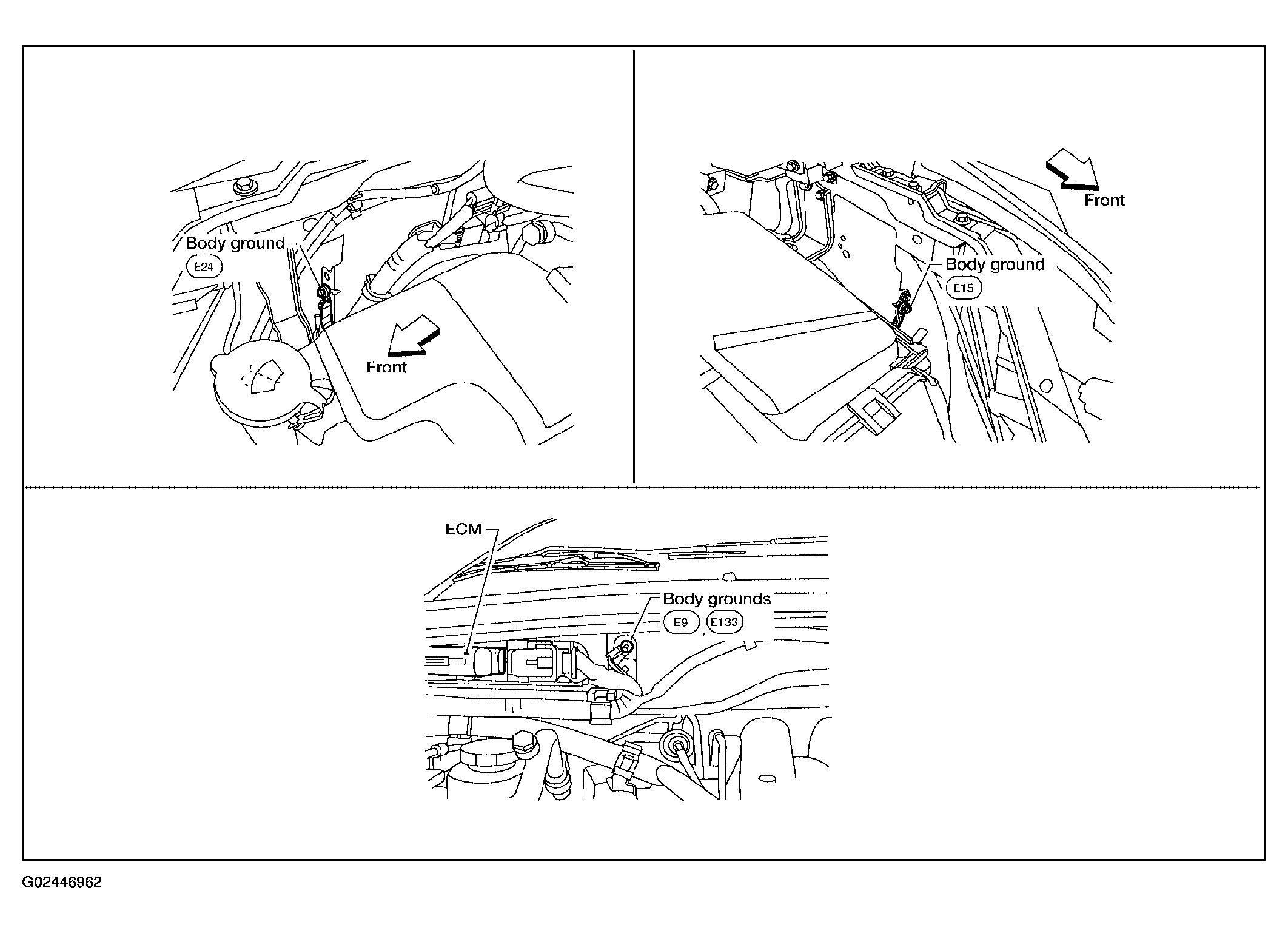 Body ground
E24
Front

Front
Body ground
E15

ECM
Body grounds
E9
E133

G02446962