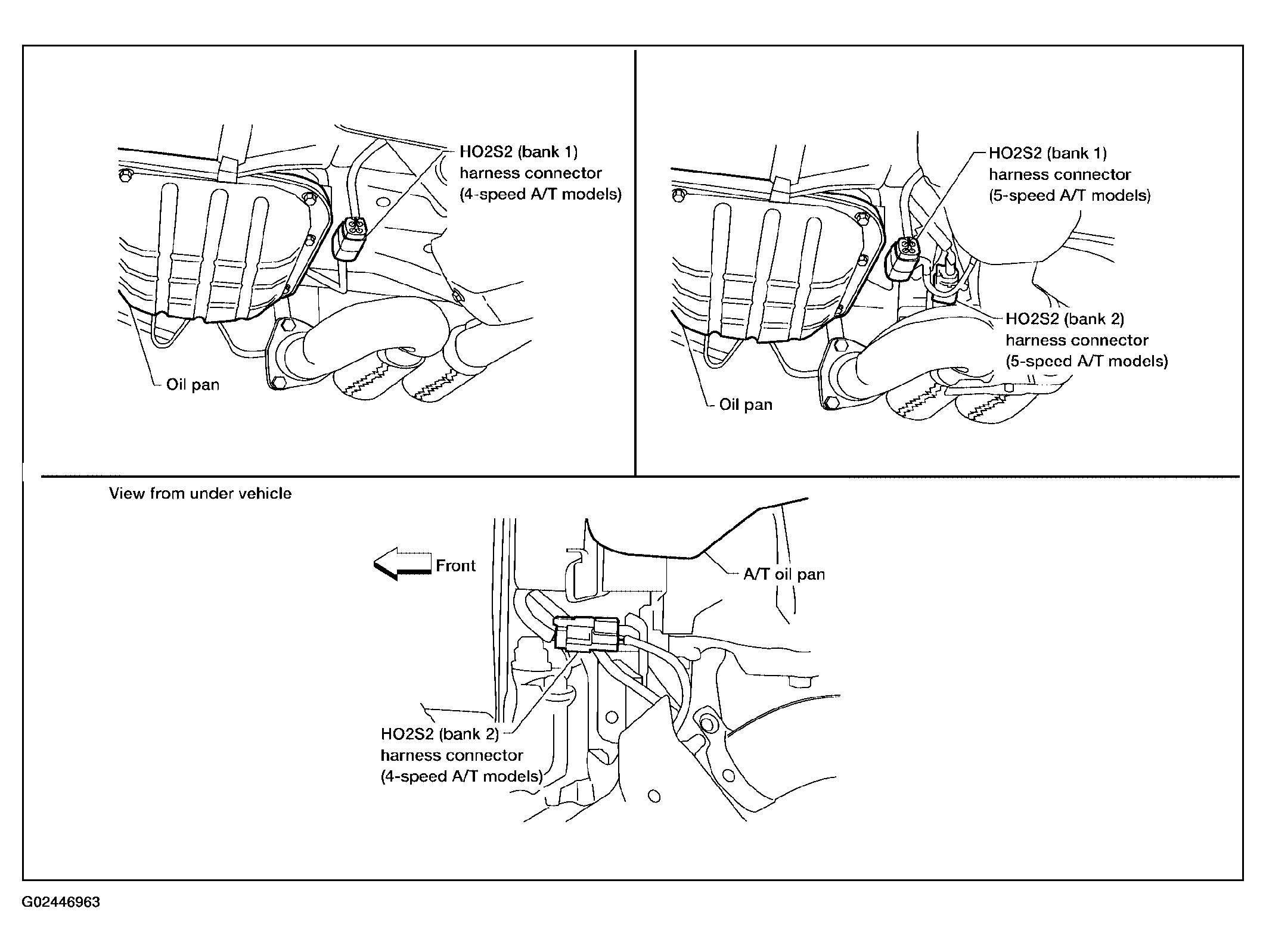 HO2S2 (bank 1) harness connector (4-speed A/T models)

Oil pan

HO2S2 (bank 1) harness connector (5-speed A/T models)

HO2S2 (bank 2) harness connector (5-speed A/T models)

Oil pan

View from under vehicle

Front

A/T oil pan

HO2S2 (bank 2) harness connector (4-speed A/T models)

G02446963