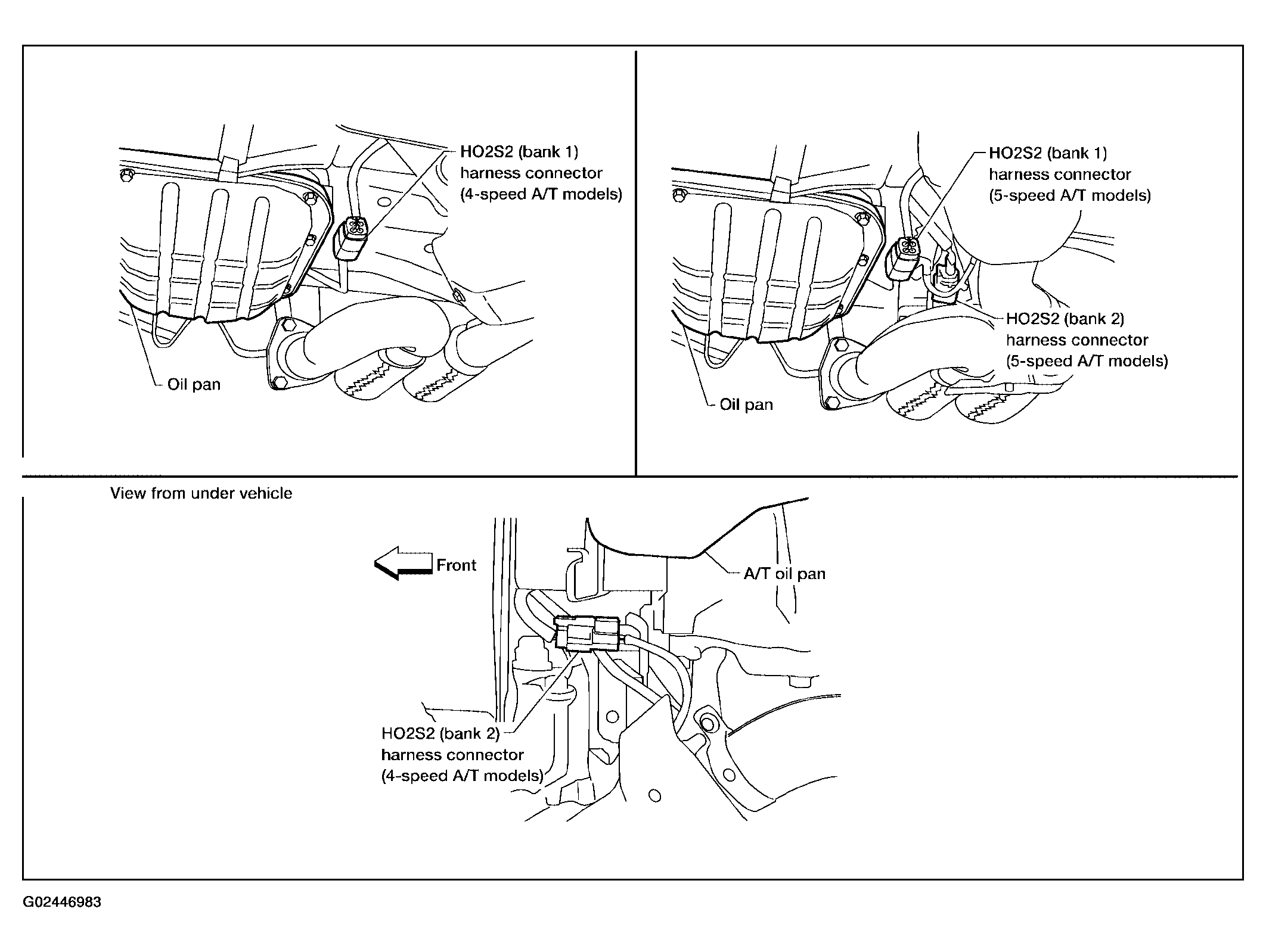 HO2S2 (bank 1) harness connector (4-speed A/T models)

Oil pan

HO2S2 (bank 1) harness connector (5-speed A/T models)

HO2S2 (bank 2) harness connector (5-speed A/T models)

Oil pan

View from under vehicle

Front

A/T oil pan

HO2S2 (bank 2) harness connector (4-speed A/T models)

G02446983