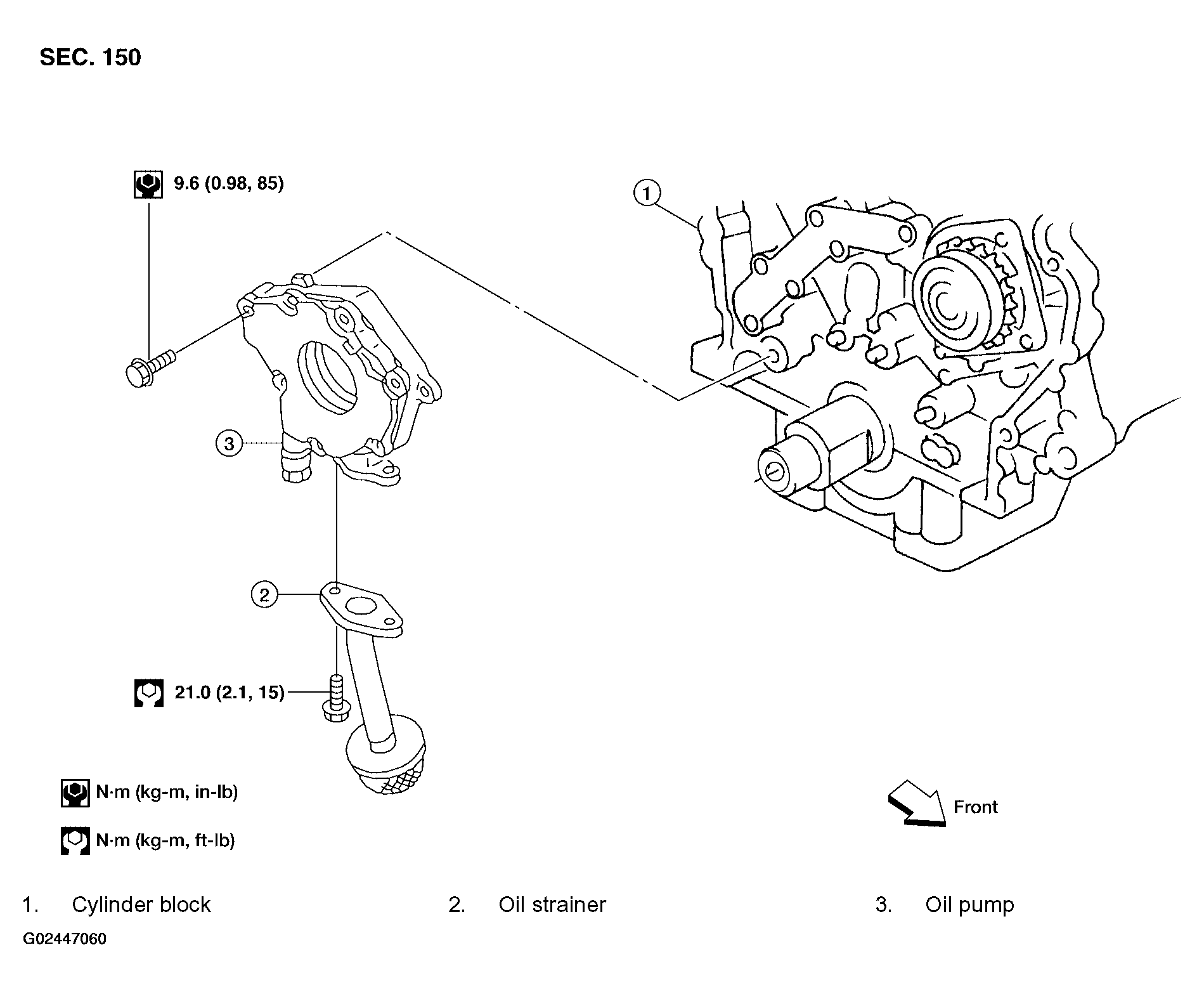 SEC. 150

9.6 (0.98, 85)

1

3

2

21.0 (2.1, 15)

N·m (kg-m, in-lb)

N·m (kg-m, ft-lb)

Front

1. Cylinder block

2. Oil strainer

3. Oil pump

G02447060