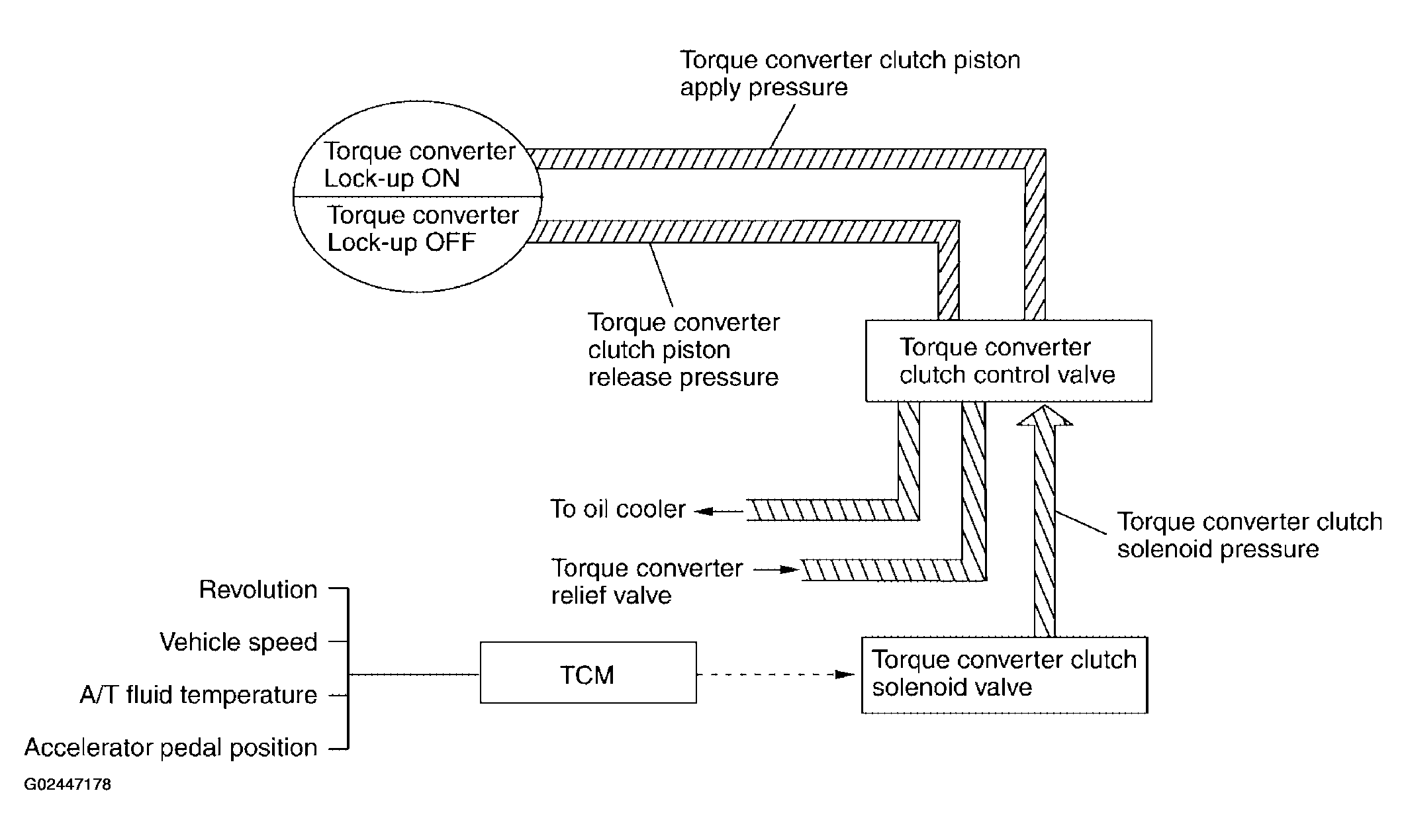 Torque converter clutch piston apply pressure

Torque converter Lock-up ON

Torque converter Lock-up OFF

Torque converter clutch piston release pressure

Torque converter clutch control valve

To oil cooler

Torque converter relief valve

Torque converter clutch solenoid pressure

Revolution

Vehicle speed

A/T fluid temperature

Accelerator pedal position

TCM

Torque converter clutch solenoid valve

G02447178