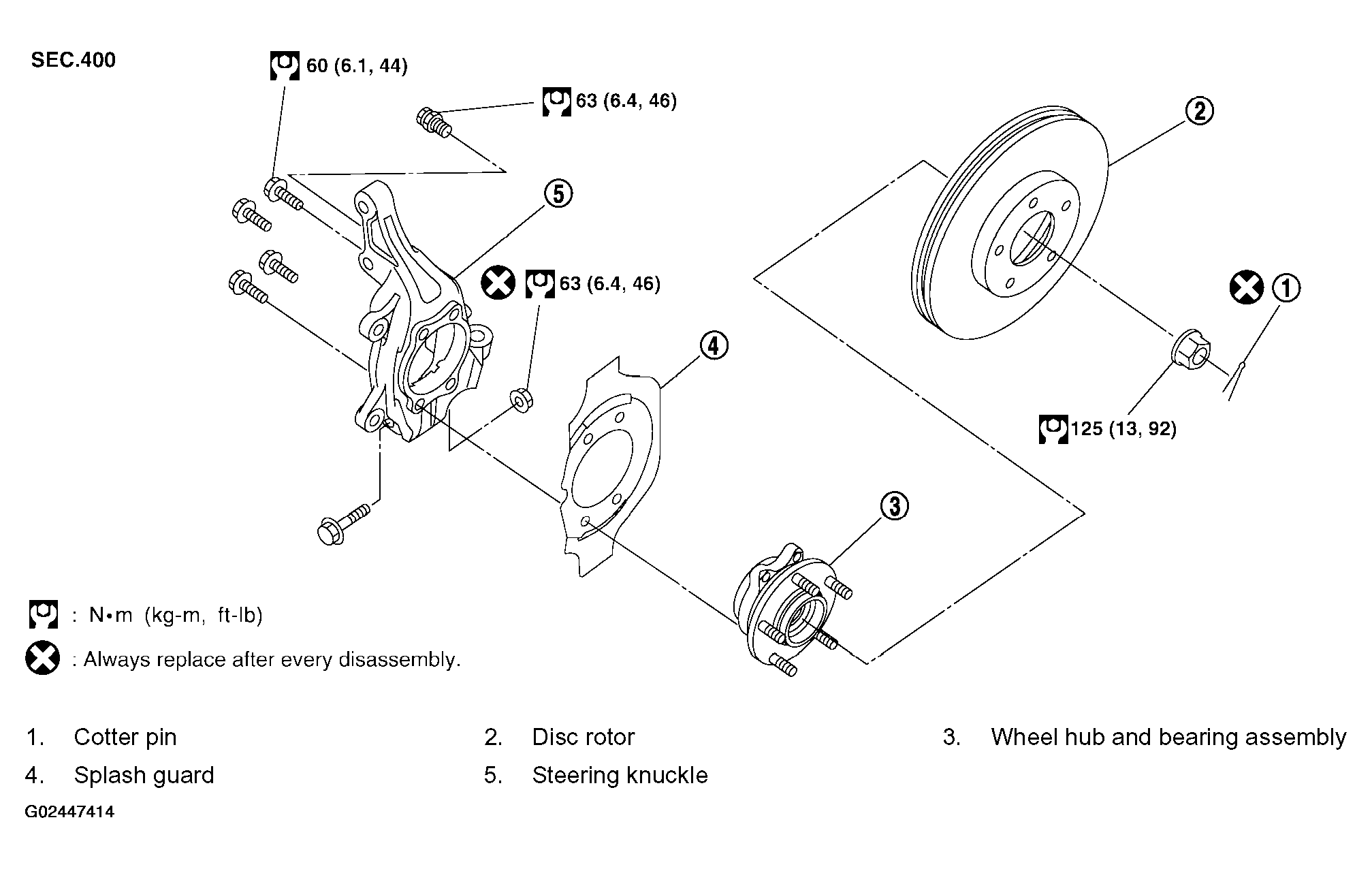 SEC.400

60 (6.1, 44)

63 (6.4, 46)

2

5

63 (6.4, 46)

1

4

125 (13, 92)

3

: N•m (kg-m, ft-lb)

: Always replace after every disassembly.

1. Cotter pin
2. Disc rotor
3. Wheel hub and bearing assembly
4. Splash guard
5. Steering knuckle

G02447414