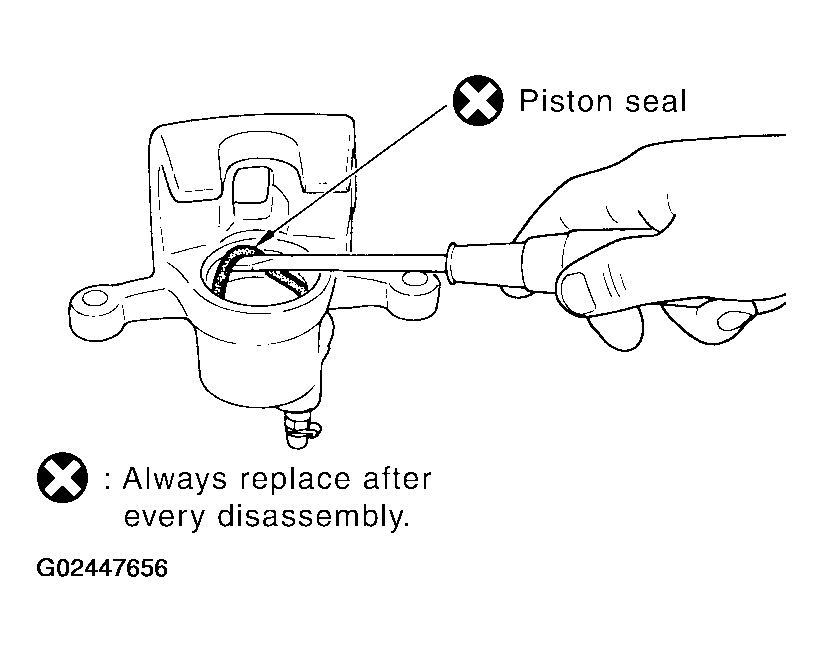 Piston seal

: Always replace after every disassembly.

G02447656