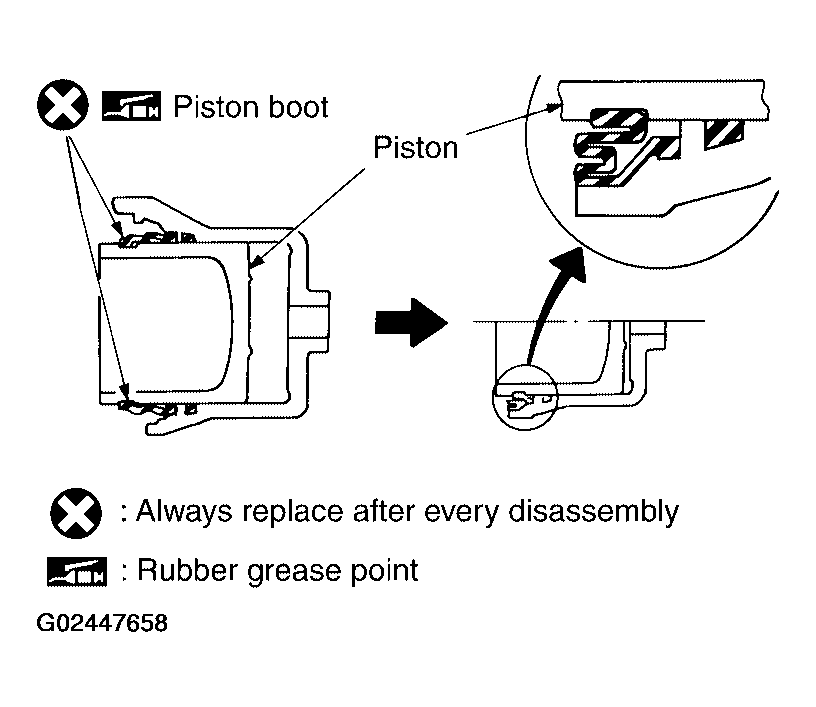 Piston boot

Piston

: Always replace after every disassembly

: Rubber grease point

G02447658