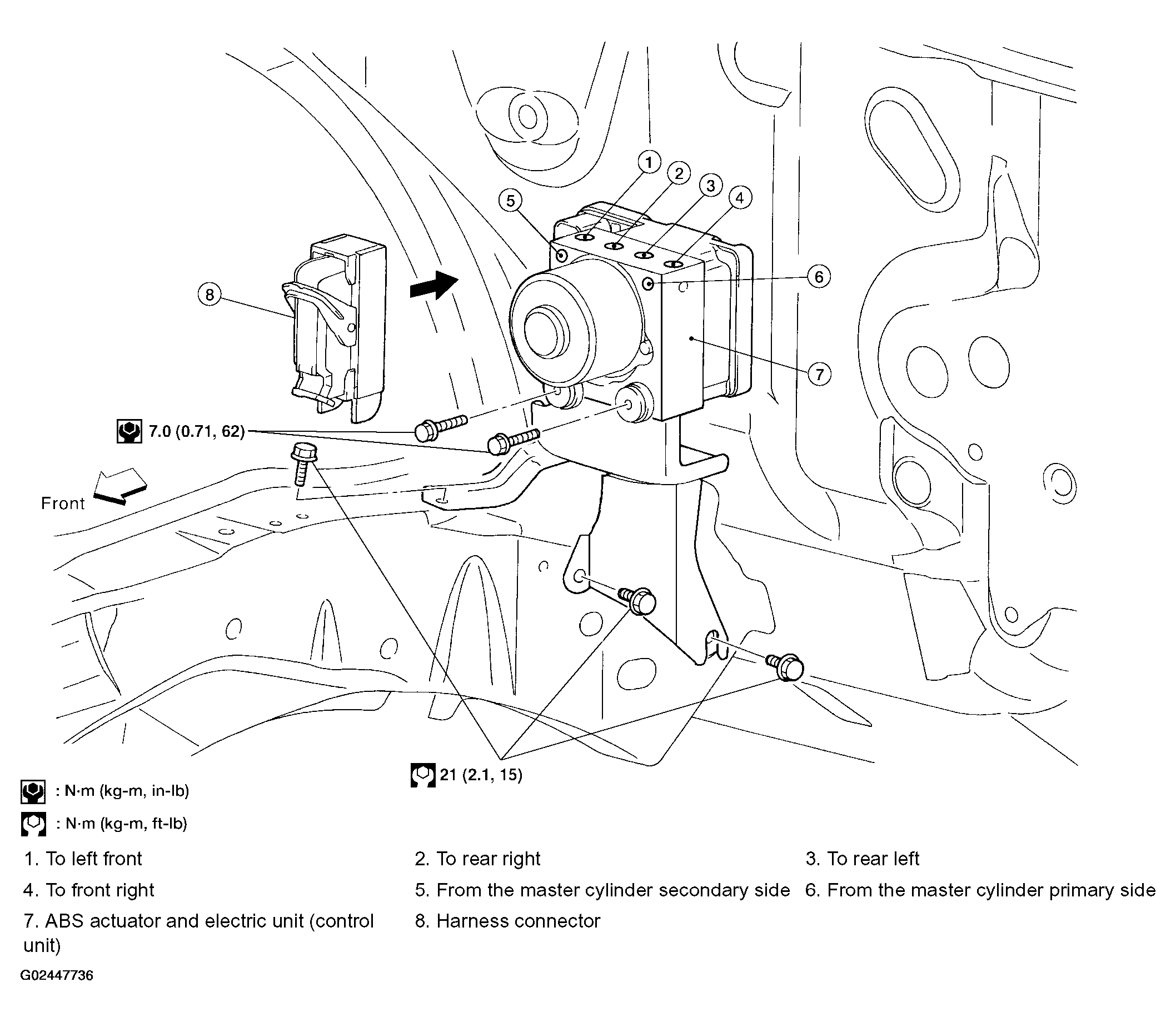 1
2
3
4
5
6
7
8

7.0 (0.71, 62)

Front

21 (2.1, 15)

: N·m (kg-m, in-lb)

: N·m (kg-m, ft-lb)

1. To left front
2. To rear right
3. To rear left
4. To front right
5. From the master cylinder secondary side
6. From the master cylinder primary side
7. ABS actuator and electric unit (control unit)
8. Harness connector

G02447736