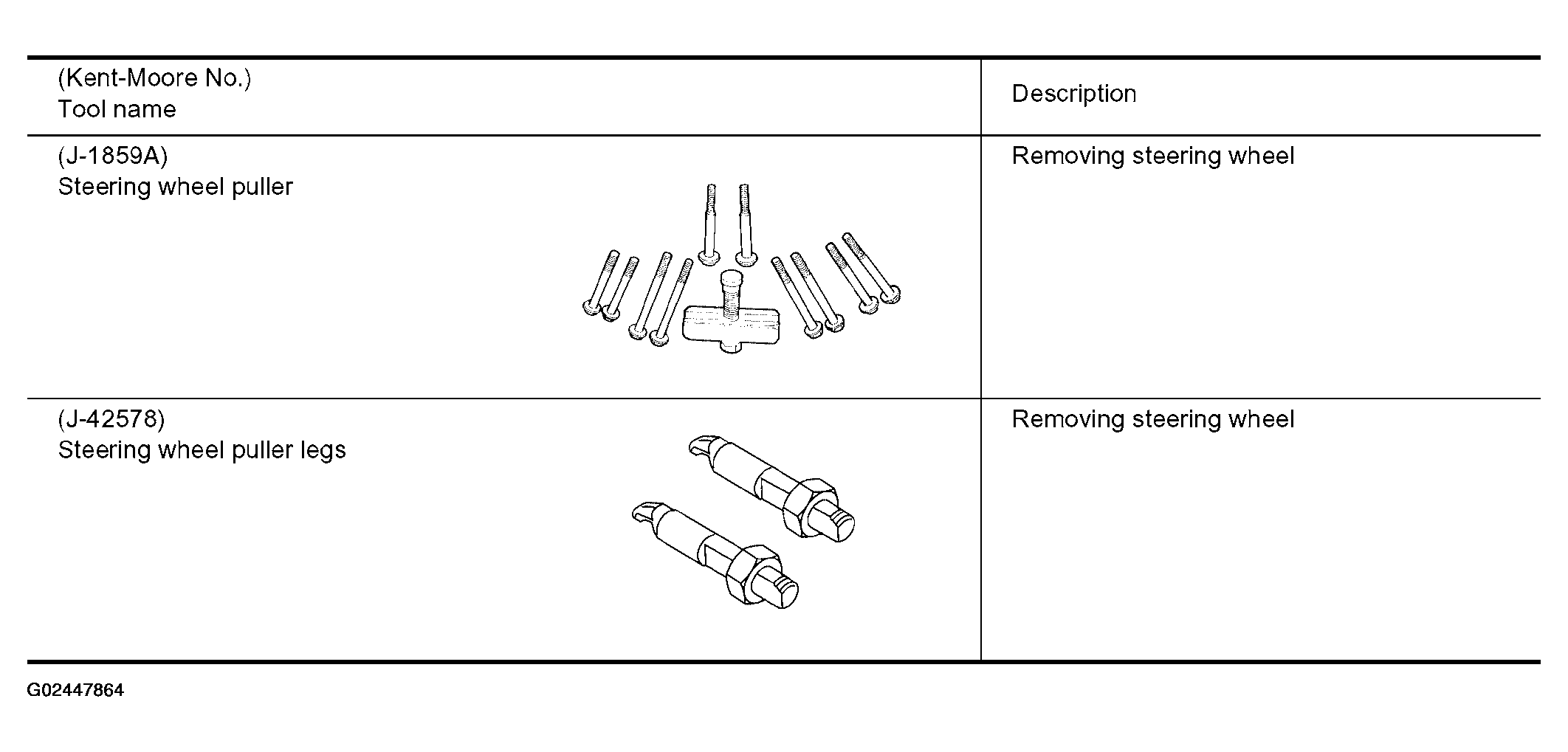 | (Kent-Moore No.) Tool name | Description |
|---|---|
| (J-1859A) Steering wheel puller | Removing steering wheel |
| (J-42578) Steering wheel puller legs | Removing steering wheel |

G02447864