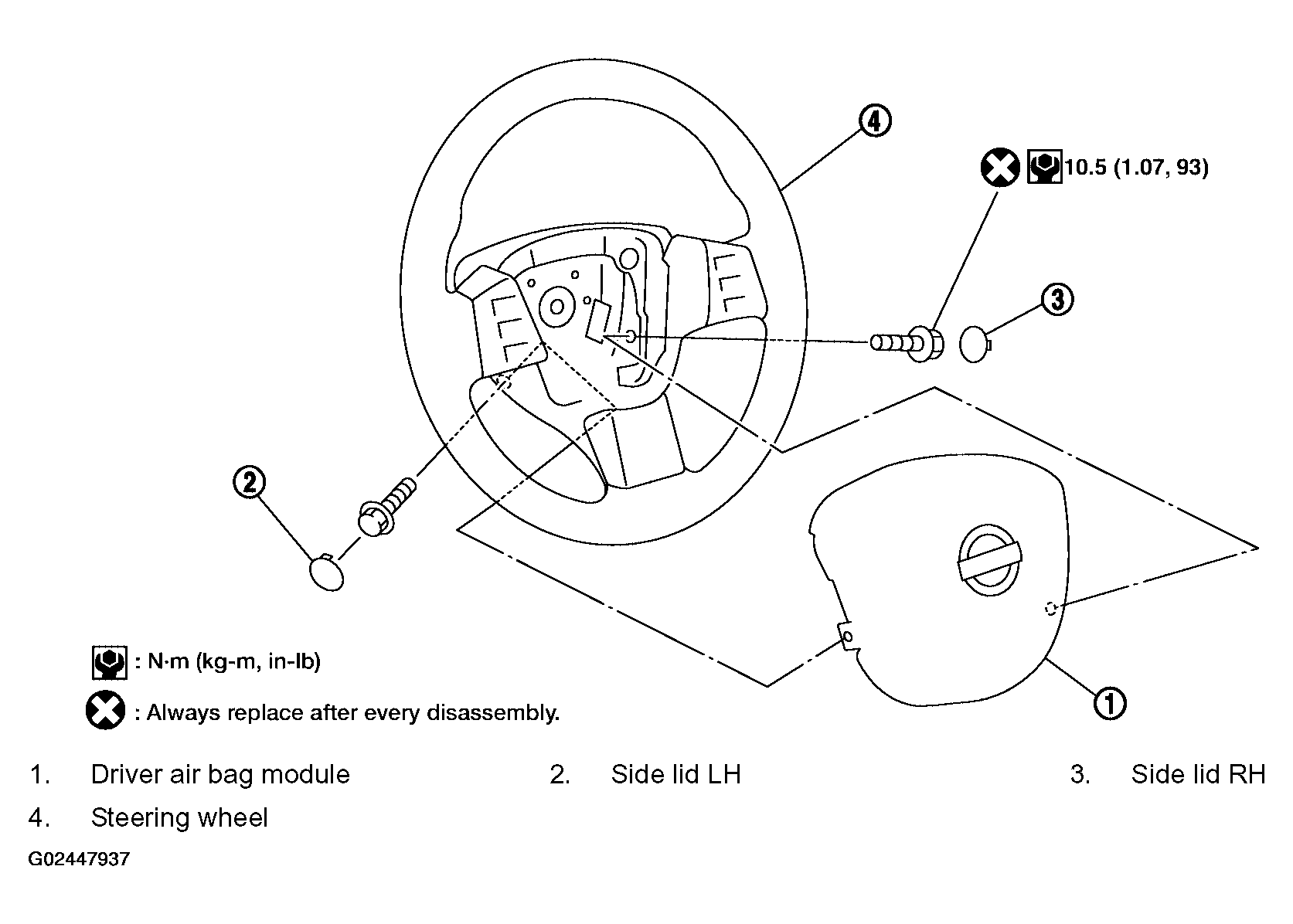 4

10.5 (1.07, 93)

3

2

1

: N·m (kg-m, in-lb)

: Always replace after every disassembly.

1. Driver air bag module
2. Side lid LH
3. Side lid RH
4. Steering wheel

G02447937