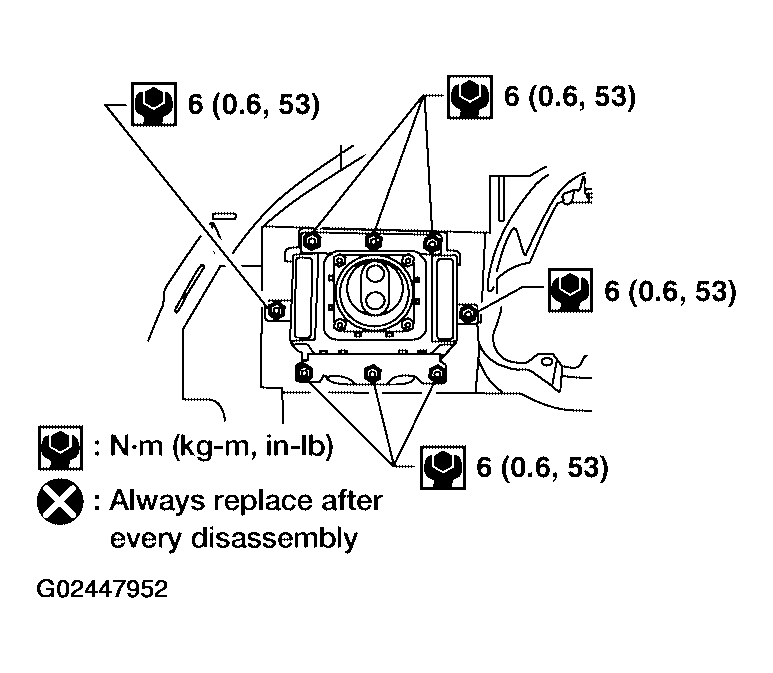 6 (0.6, 53)

6 (0.6, 53)

6 (0.6, 53)

6 (0.6, 53)

: N·m (kg-m, in-lb)

: Always replace after every disassembly

G02447952