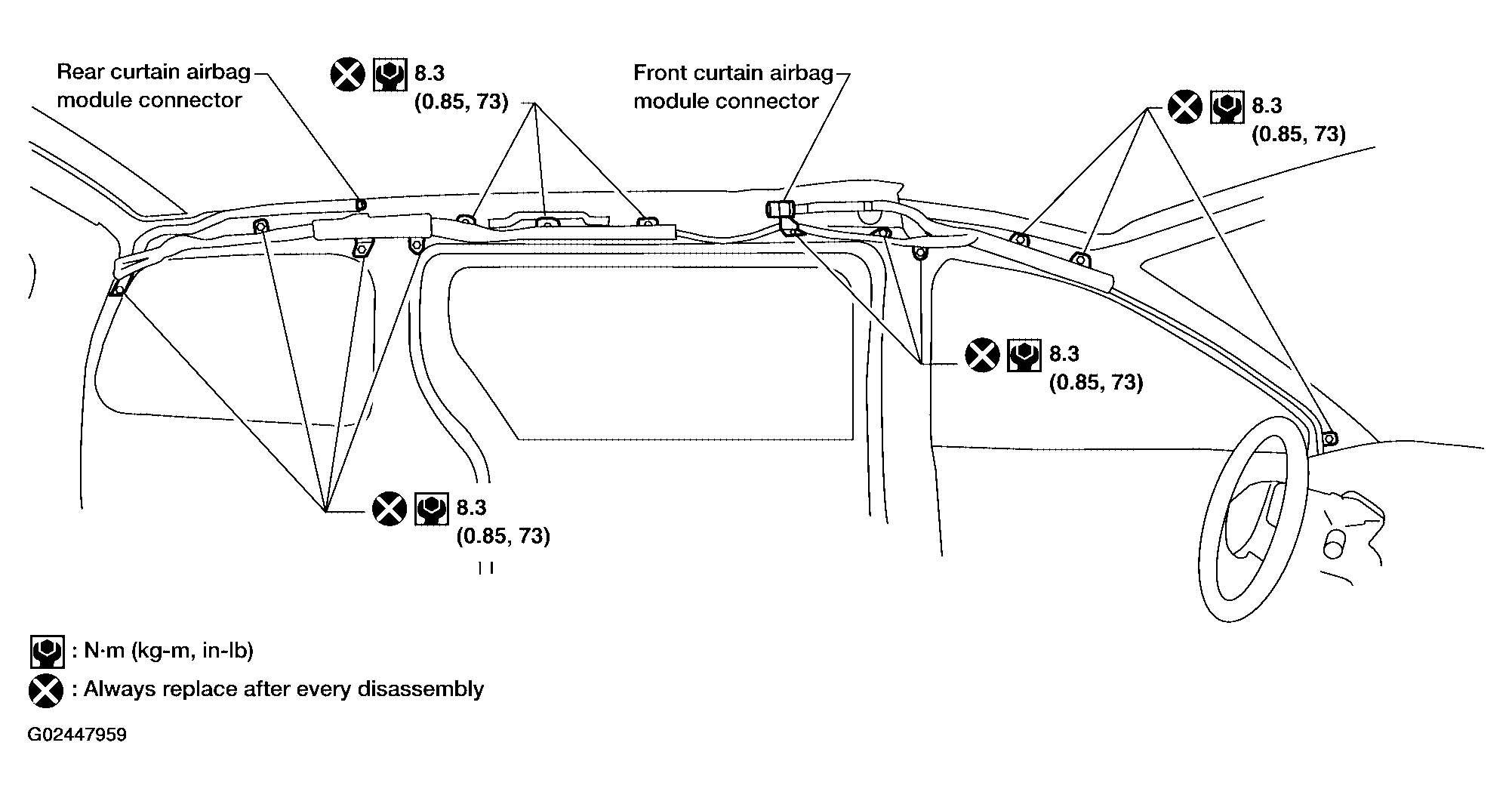 Rear curtain airbag module connector

8.3 (0.85, 73)

Front curtain airbag module connector

8.3 (0.85, 73)

8.3 (0.85, 73)

8.3 (0.85, 73)

: N·m (kg-m, in-lb)

: Always replace after every disassembly

G02447959