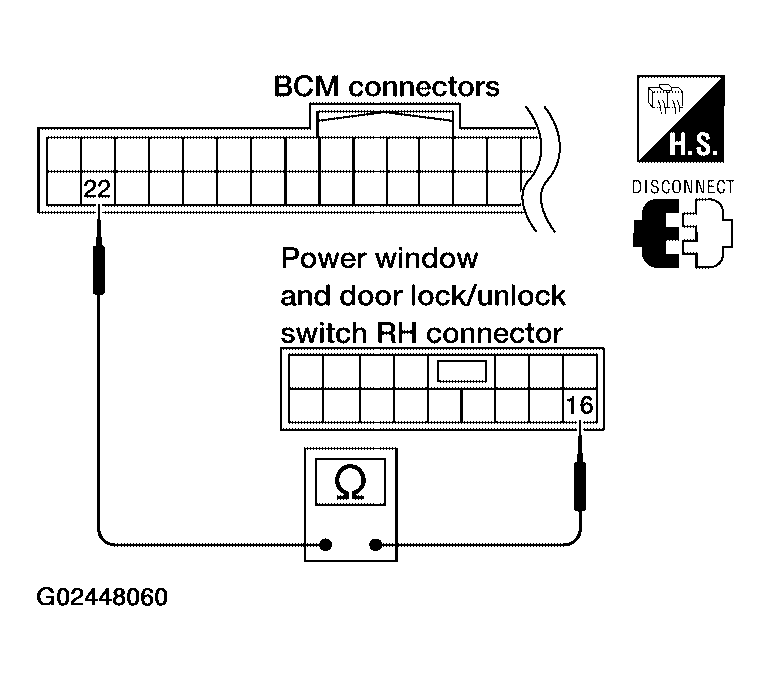 BCM connectors

H.S.

DISCONNECT

22

Power window and door lock/unlock switch RH connector

16

Ω

G02448060