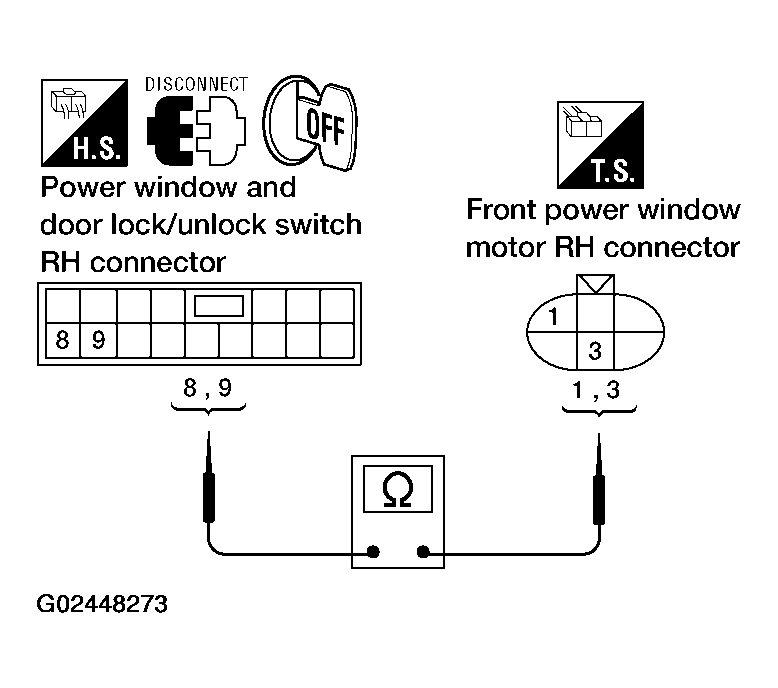 H.S.
DISCONNECT
OFF
Power window and door lock/unlock switch RH connector

8 9

8 , 9

T.S.
Front power window motor RH connector

1
3

1 , 3

Ω

G02448273