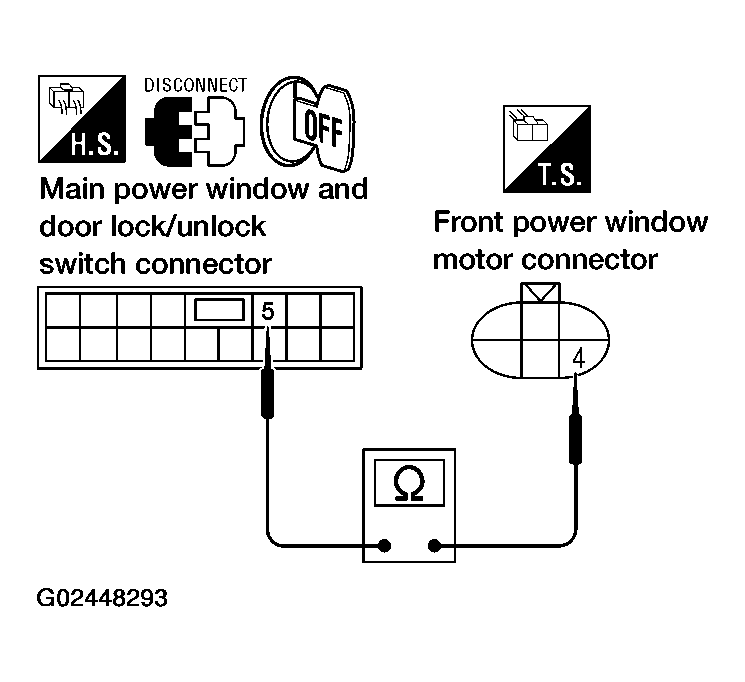 H.S.
DISCONNECT
OFF
Main power window and door lock/unlock switch connector
5
T.S.
Front power window motor connector
4
Ω
G02448293