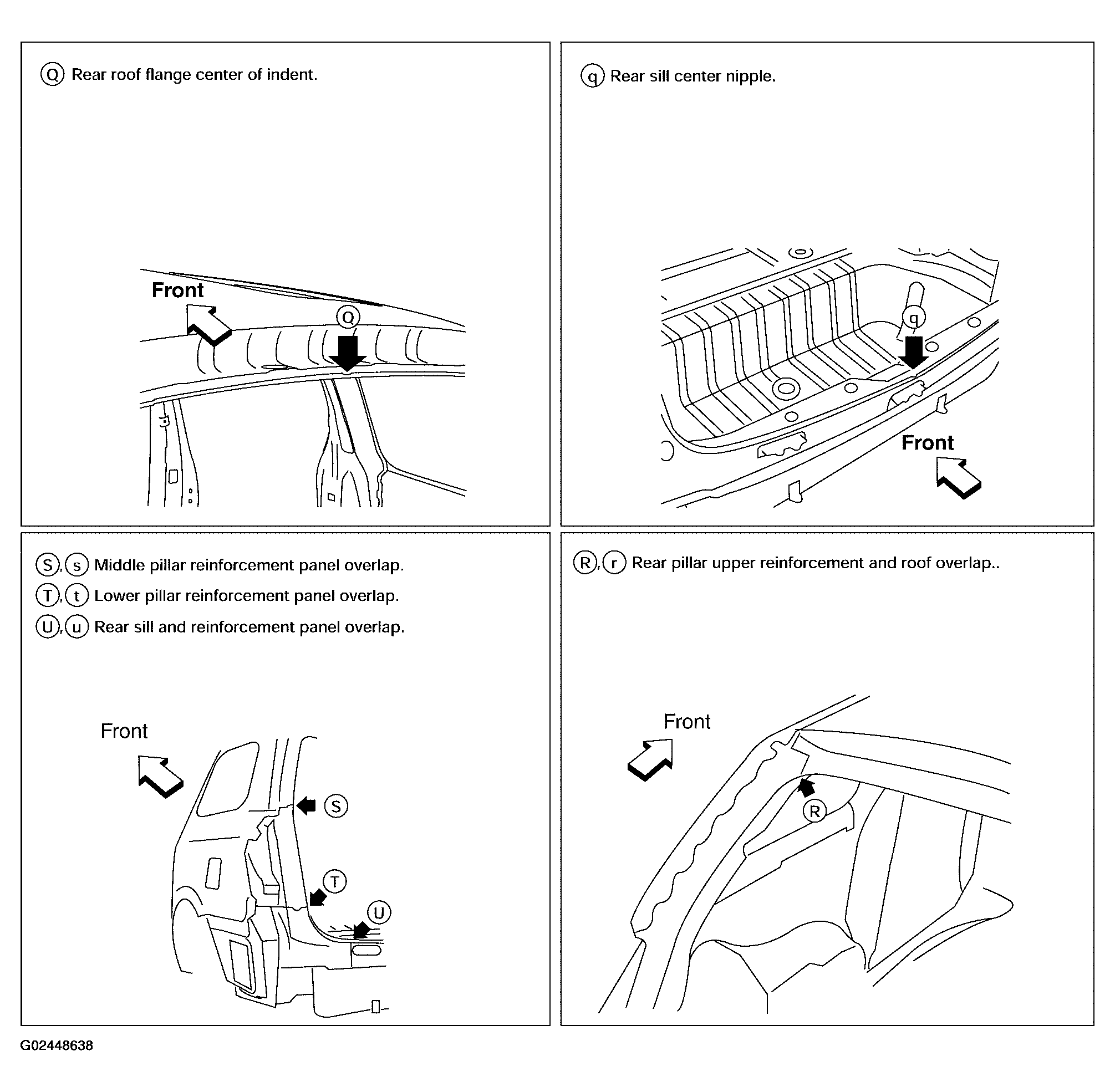 Q Rear roof flange center of indent.

Front

Q

q Rear sill center nipple.

q

Front

S, s Middle pillar reinforcement panel overlap.
T, t Lower pillar reinforcement panel overlap.
U, u Rear sill and reinforcement panel overlap.

Front

S

T

U

R, r Rear pillar upper reinforcement and roof overlap..

Front

R

G02448638