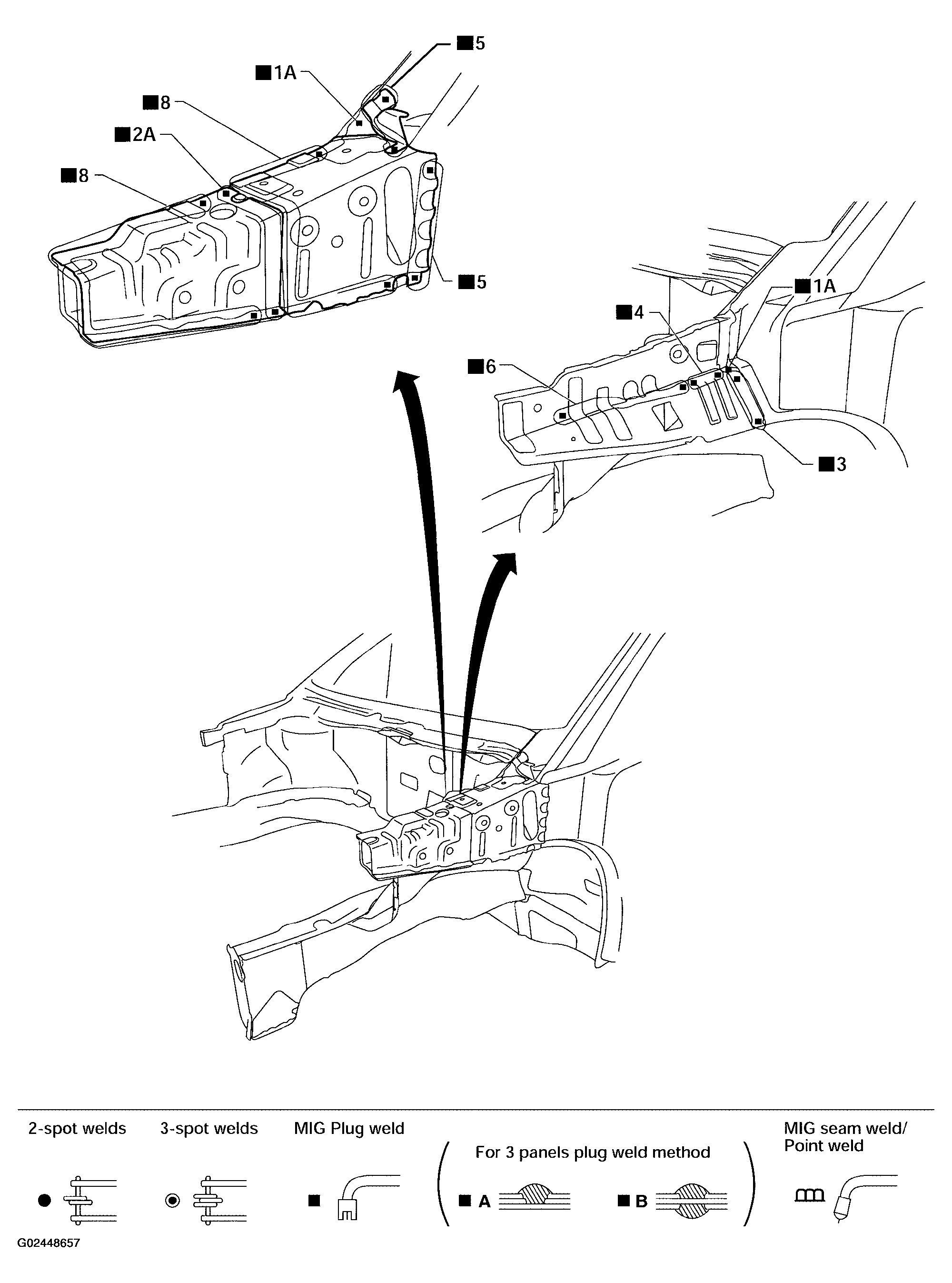 ■5
■1A
■8
■2A
■8
■5

■1A
■4
■6
■3

2-spot welds
3-spot welds
MIG Plug weld
For 3 panels plug weld method
■ A
■ B
MIG seam weld/ Point weld

G02448657