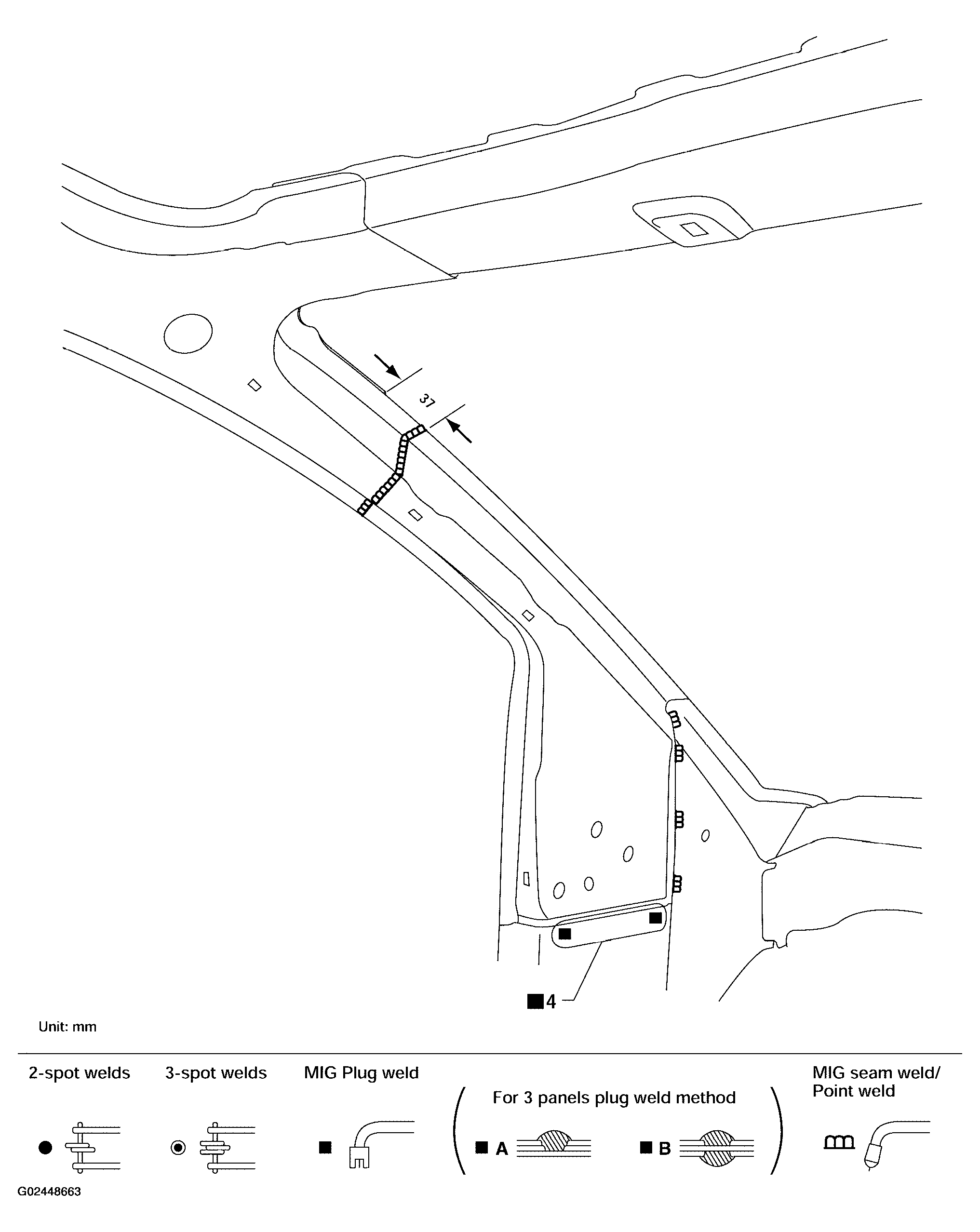 37

■4

Unit: mm

2-spot welds

3-spot welds

MIG Plug weld

For 3 panels plug weld method

■ A

■ B

MIG seam weld/ Point weld

G02448663