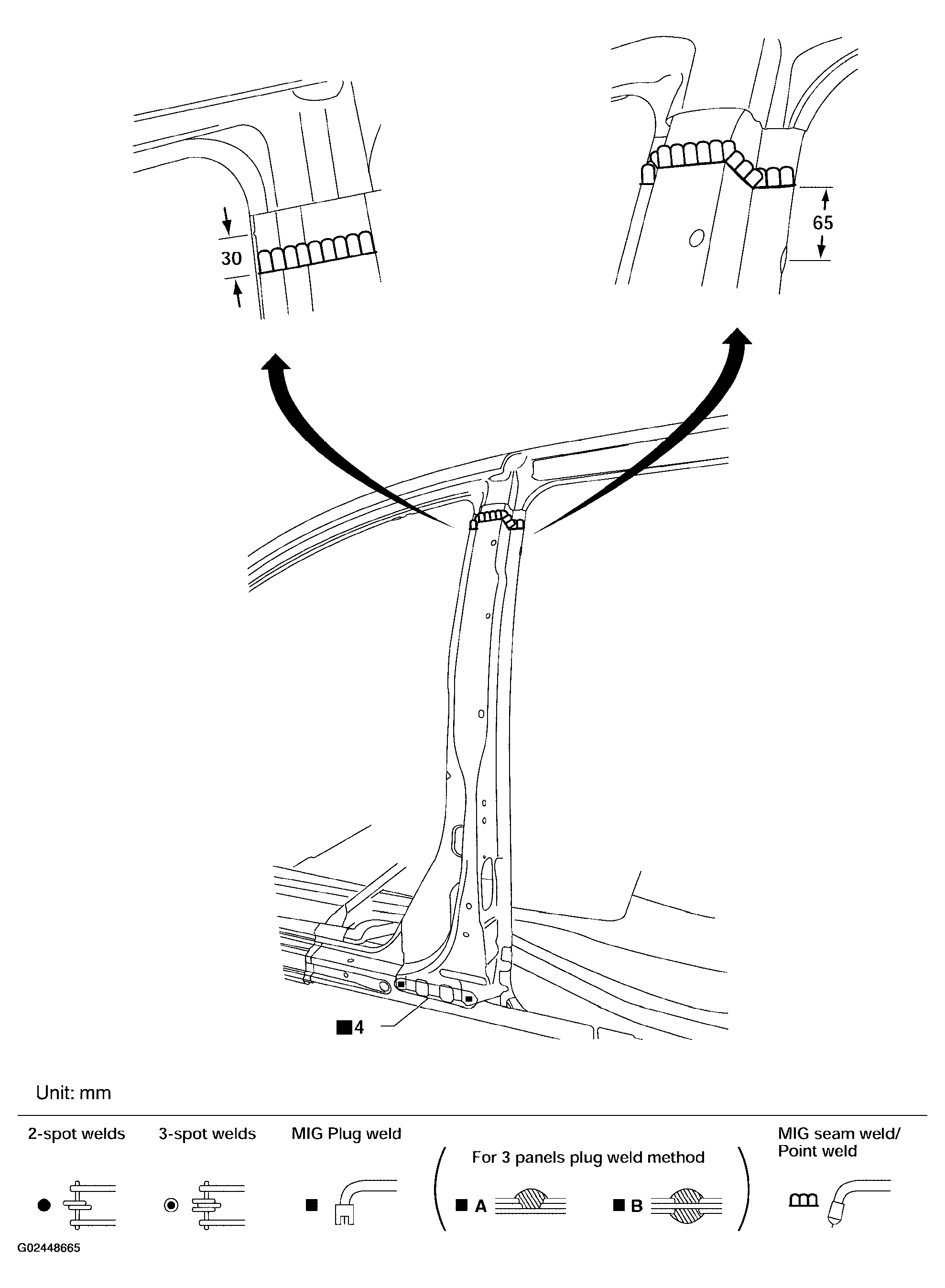 30

65

■4

Unit: mm

2-spot welds

3-spot welds

MIG Plug weld

For 3 panels plug weld method

■ A

■ B

MIG seam weld/ Point weld

G02448665