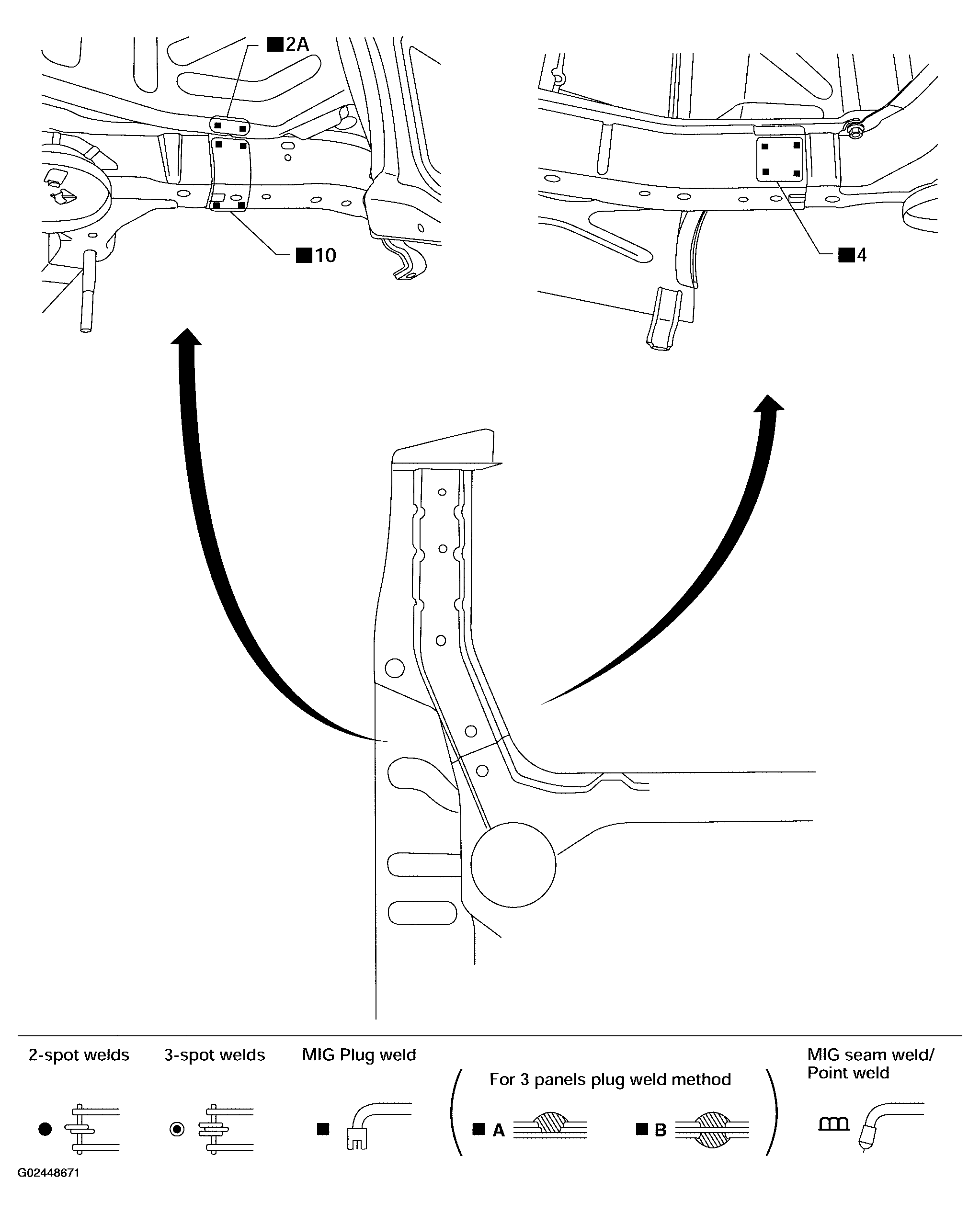 ■2A

■10

■4

2-spot welds

3-spot welds

MIG Plug weld

For 3 panels plug weld method

■ A

■ B

MIG seam weld/ Point weld

G02448671