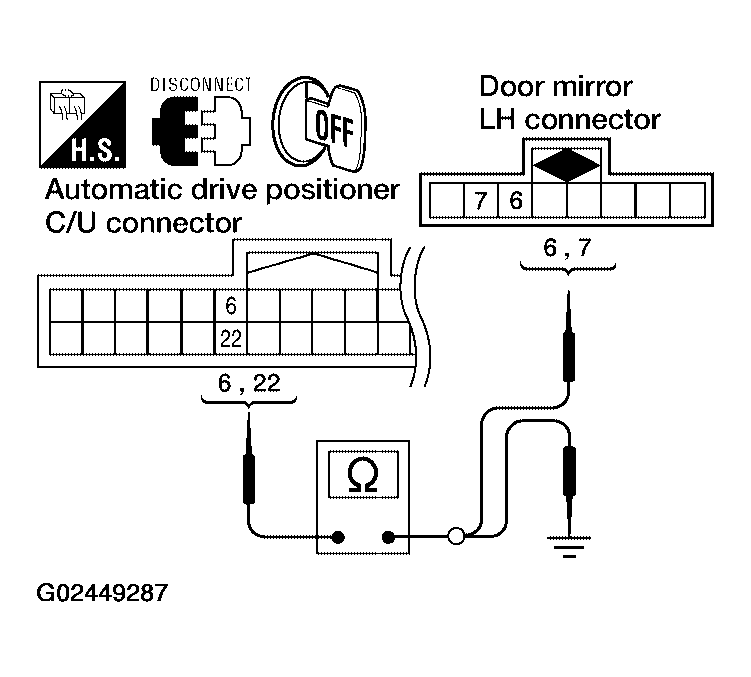 H.S.
DISCONNECT
OFF
Door mirror
LH connector
7 6
6 , 7
Automatic drive positioner
C/U connector
6
22
6 , 22
Ω
G02449287