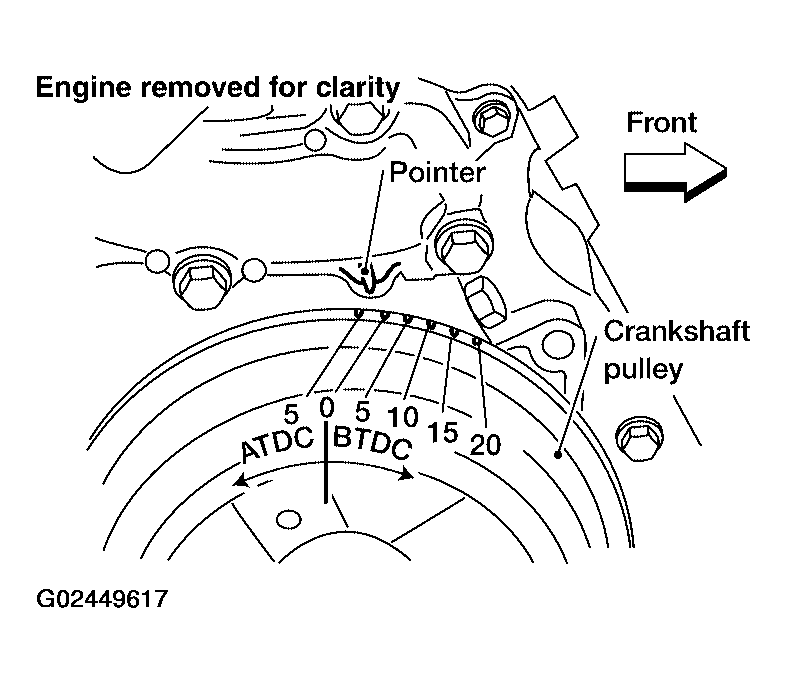 Engine removed for clarity

Front

Pointer

Crankshaft pulley

5 0 5 10 15 20

ATDC BTDC

G02449617