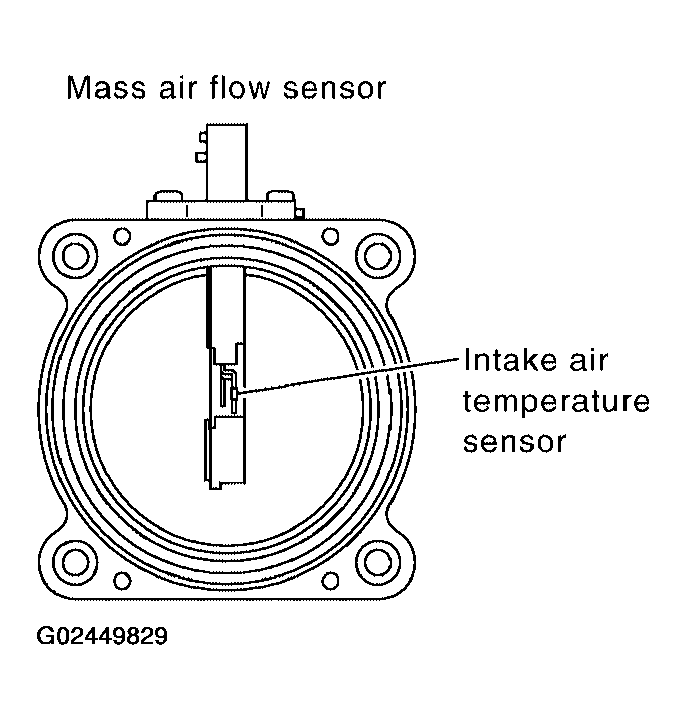 Mass air flow sensor

Intake air temperature sensor

G02449829