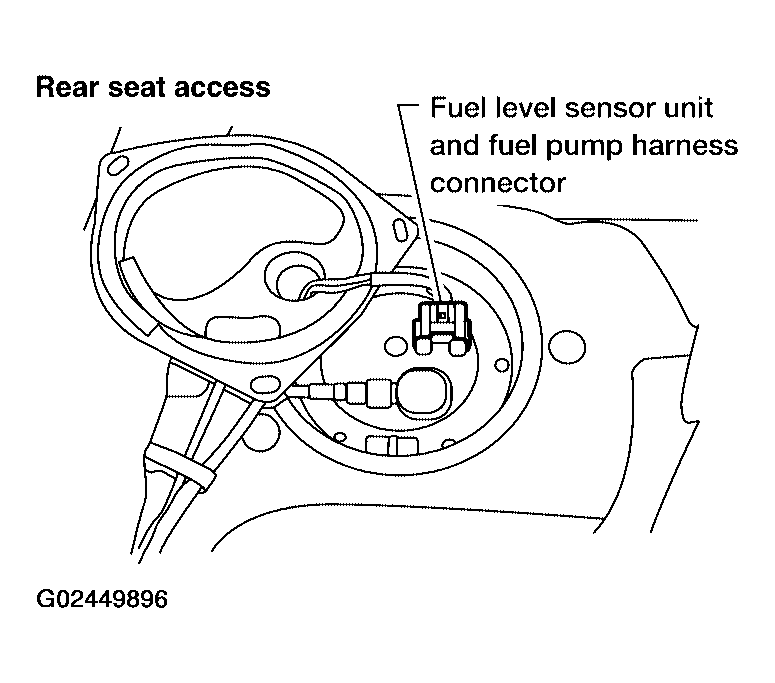 Rear seat access

Fuel level sensor unit and fuel pump harness connector

G02449896