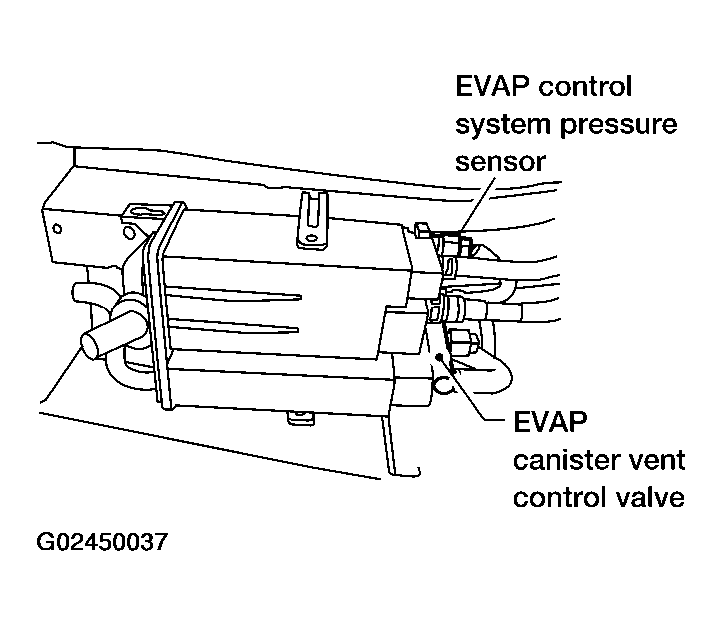 EVAP control system pressure sensor

EVAP canister vent control valve

G02450037