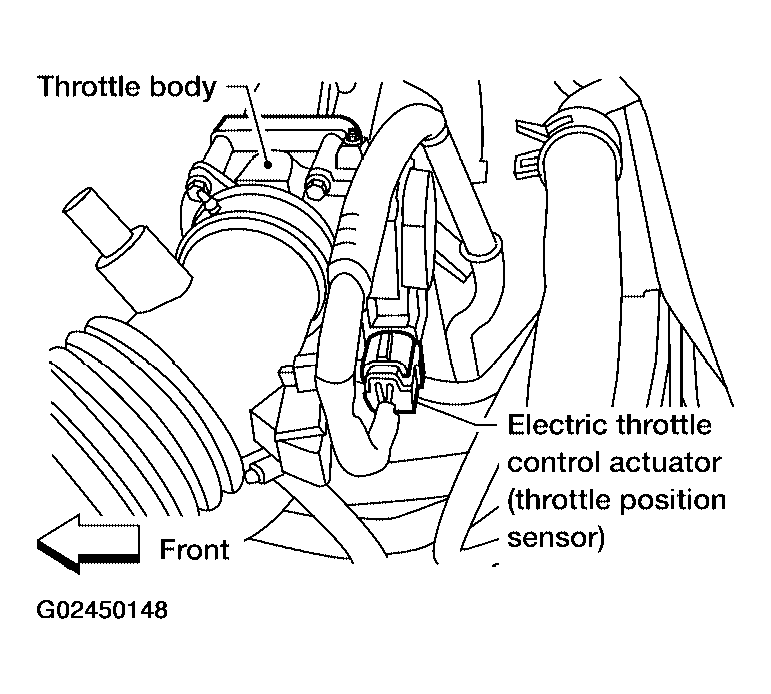 Throttle body

Electric throttle control actuator (throttle position sensor)

Front

G02450148