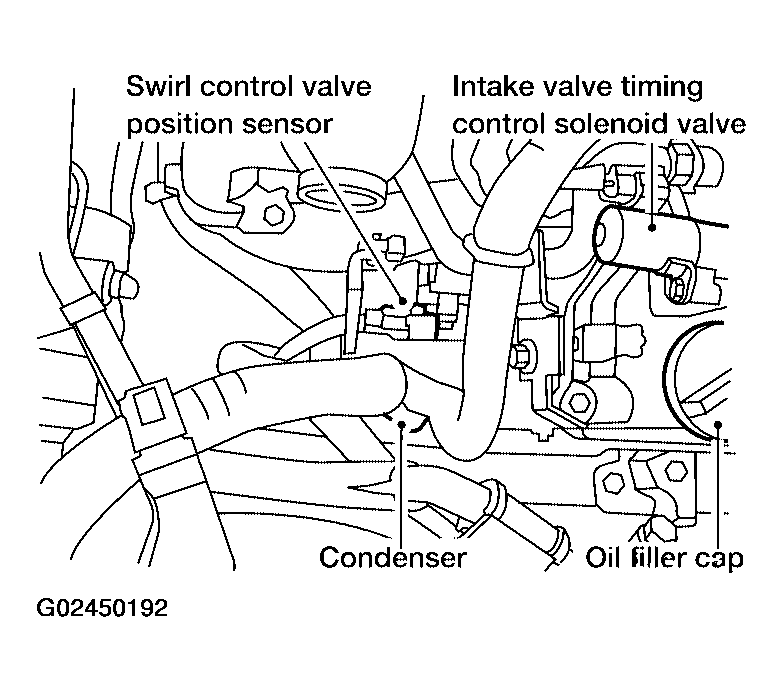 Swirl control valve position sensor

Intake valve timing control solenoid valve

Condenser

Oil filler cap

G02450192