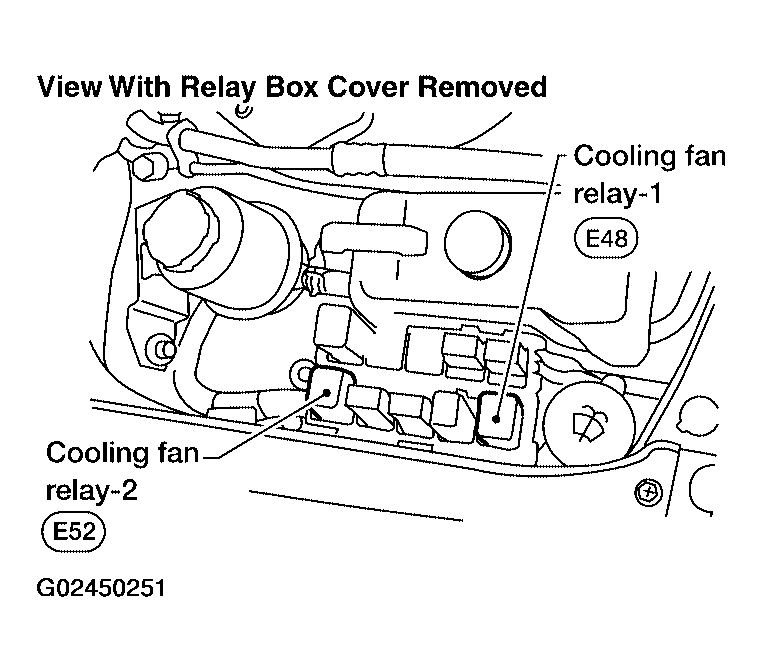 View With Relay Box Cover Removed

Cooling fan relay-1
E48

Cooling fan relay-2
E52

G02450251