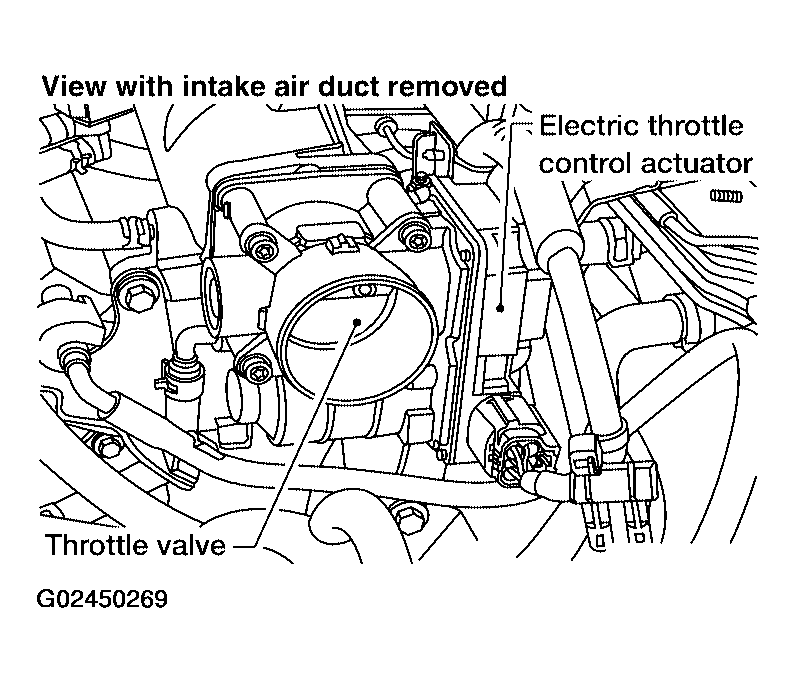 View with intake air duct removed

Electric throttle control actuator

Throttle valve

G02450269