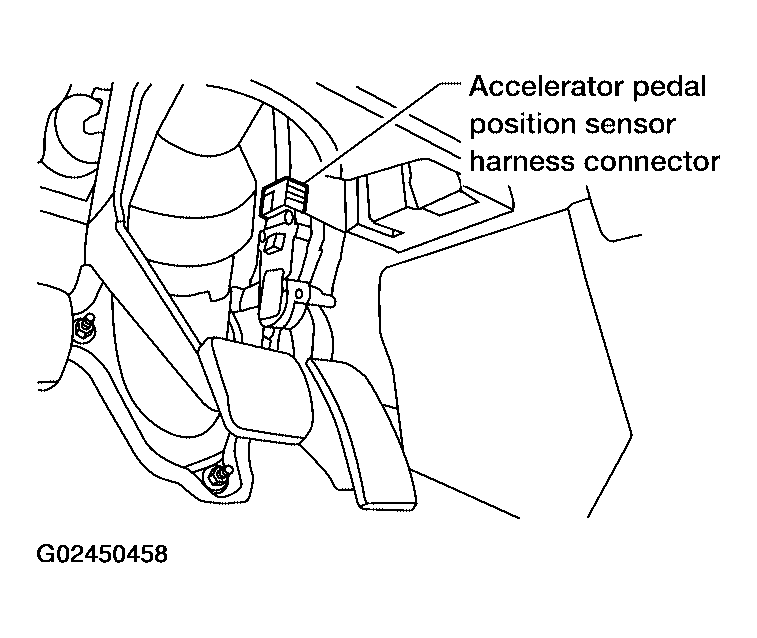 Accelerator pedal position sensor harness connector

G02450458