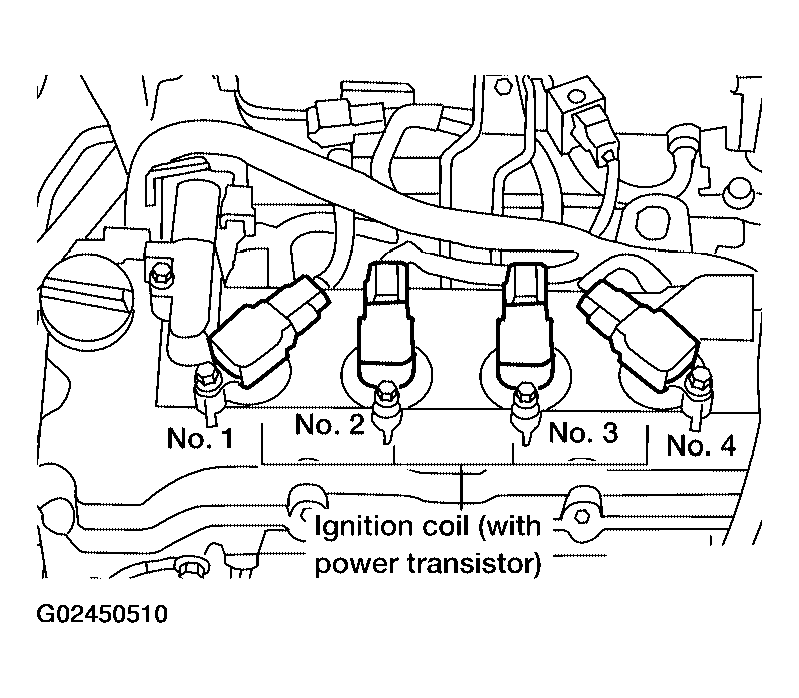 No. 1
No. 2
No. 3
No. 4
Ignition coil (with power transistor)

G02450510