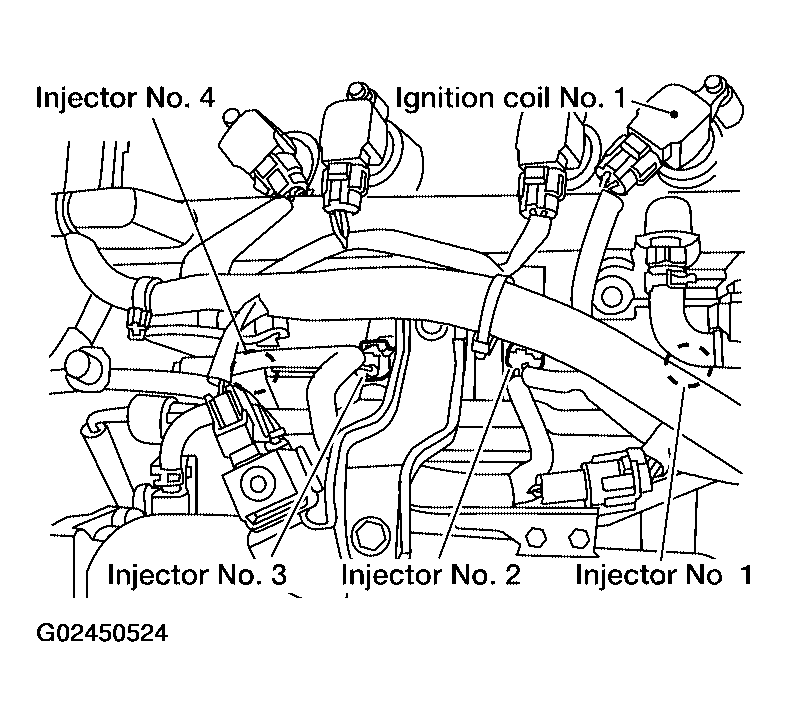 Injector No. 4
Ignition coil No. 1
Injector No. 3
Injector No. 2
Injector No 1
G02450524