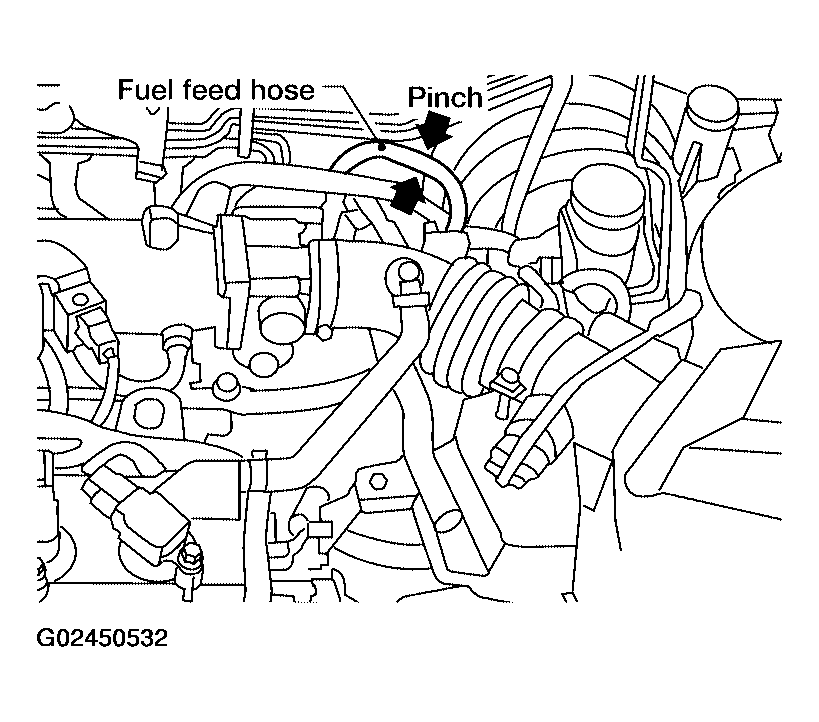 Fuel feed hose
Pinch

G02450532