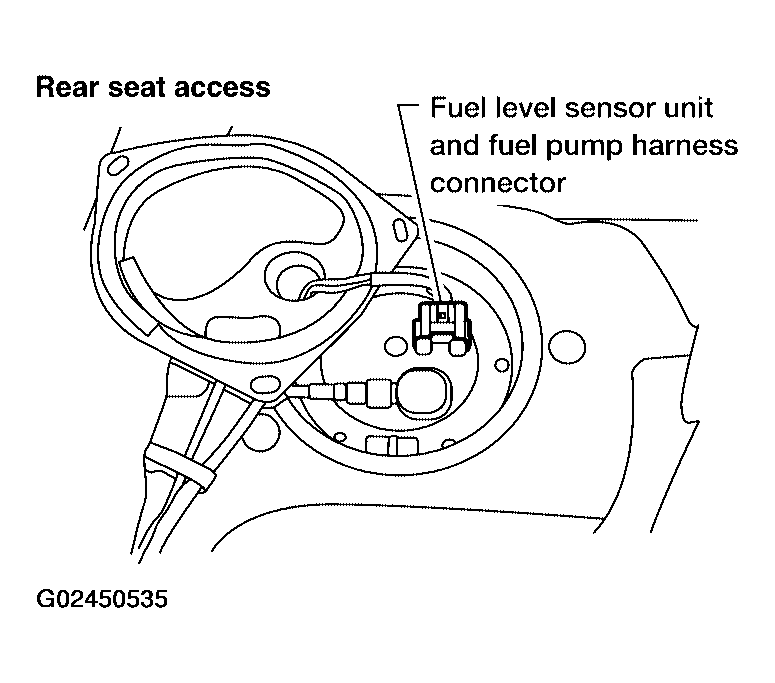 Rear seat access

Fuel level sensor unit and fuel pump harness connector

G02450535