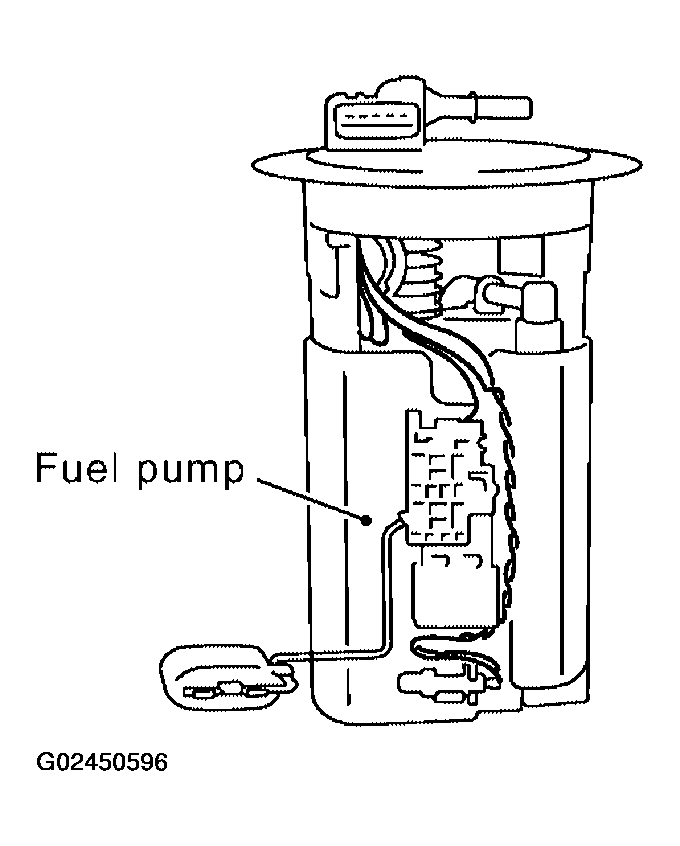 Fuel pump

G02450596