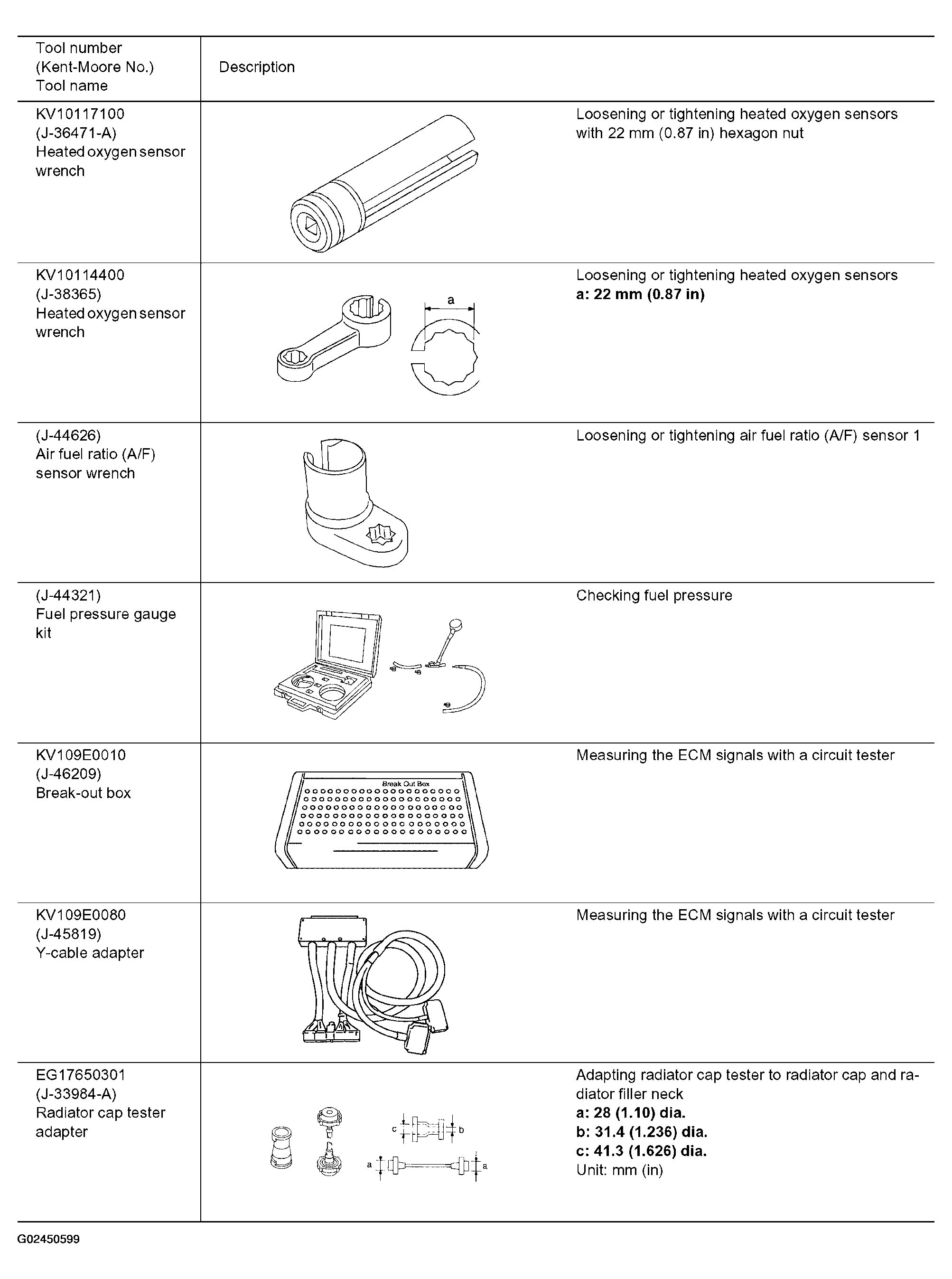 | Tool number (Kent-Moore No.) Tool name | Description | |
|---|---|---|
| KV10117100 (J-36471-A) Heated oxygen sensor wrench | | Loosening or tightening heated oxygen sensors with 22 mm (0.87 in) hexagon nut |
| KV10114400 (J-38365) Heated oxygen sensor wrench | a | Loosening or tightening heated oxygen sensors **a: 22 mm (0.87 in)** |
| (J-44626) Air fuel ratio (A/F) sensor wrench | | Loosening or tightening air fuel ratio (A/F) sensor 1 |
| (J-44321) Fuel pressure gauge kit | | Checking fuel pressure |
| KV109E0010 (J-46209) Break-out box | Break Out Box | Measuring the ECM signals with a circuit tester |
| KV109E0080 (J-45819) Y-cable adapter | | Measuring the ECM signals with a circuit tester |
| EG17650301 (J-33984-A) Radiator cap tester adapter | c b a a | Adapting radiator cap tester to radiator cap and radiator filler neck **a: 28 (1.10) dia.** **b: 31.4 (1.236) dia.** **c: 41.3 (1.626) dia.** Unit: mm (in) |

G02450599