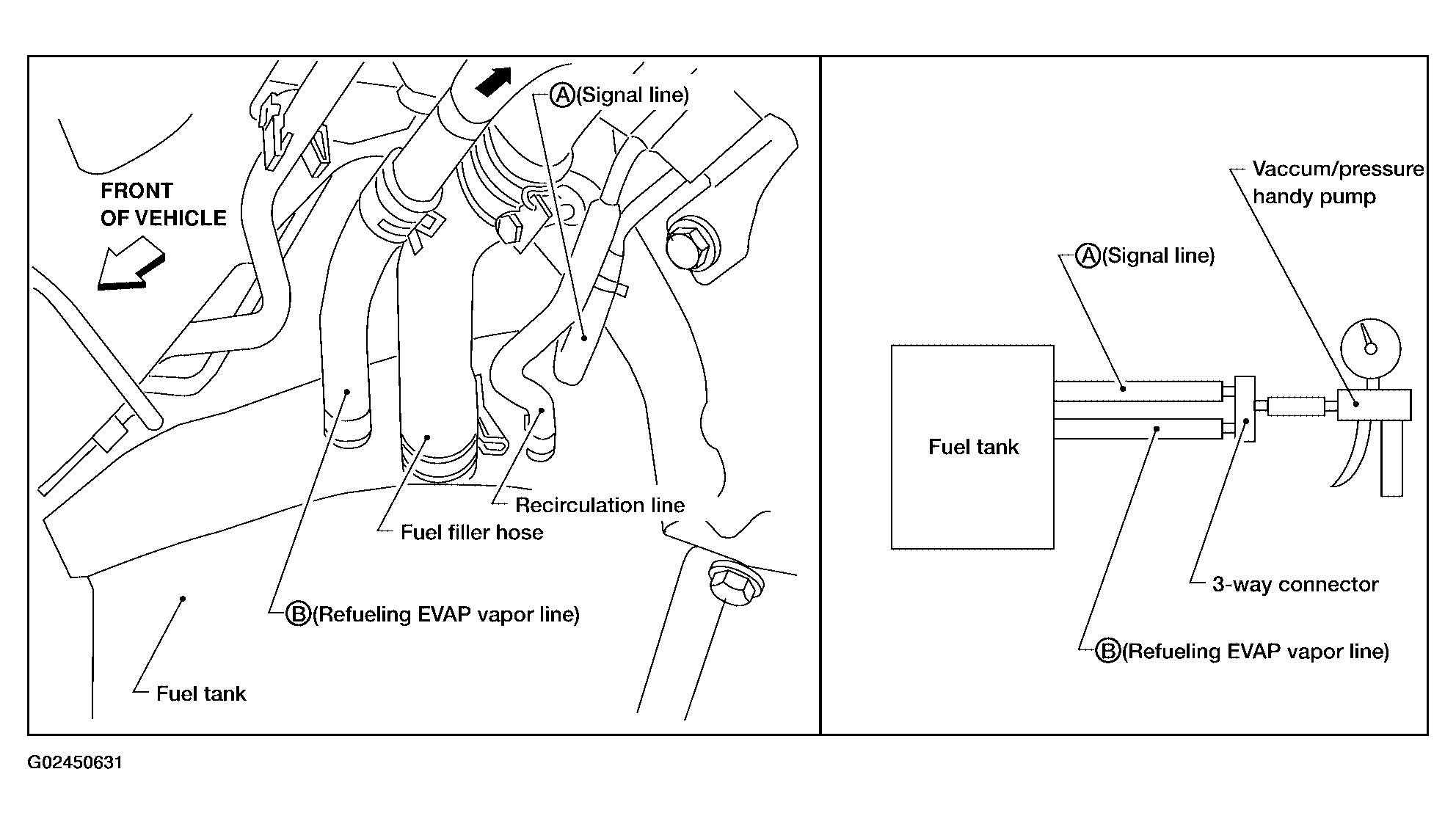 FRONT OF VEHICLE

A (Signal line)

Recirculation line

Fuel filler hose

B (Refueling EVAP vapor line)

Fuel tank

Vaccum/pressure handy pump

A (Signal line)

Fuel tank

3-way connector

B (Refueling EVAP vapor line)

G02450631