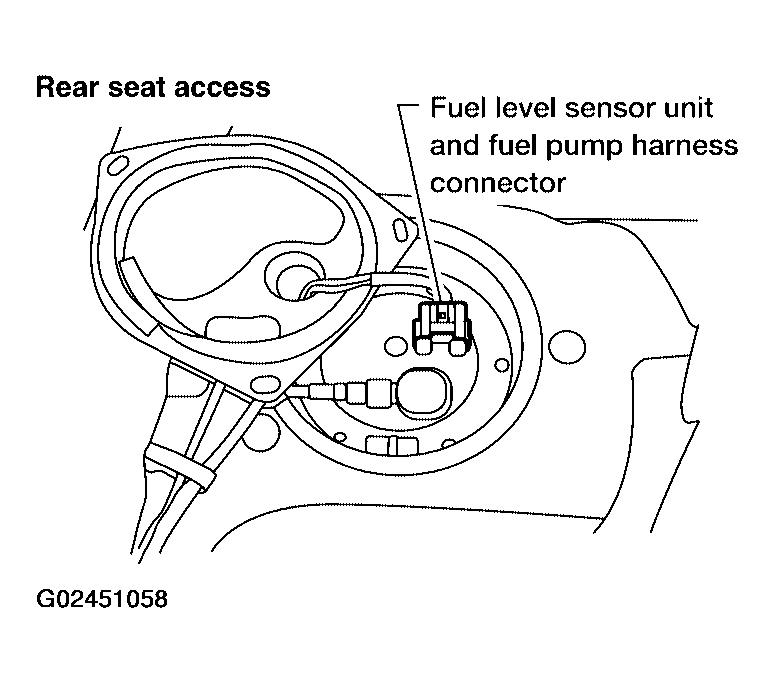 Rear seat access

Fuel level sensor unit and fuel pump harness connector

G02451058