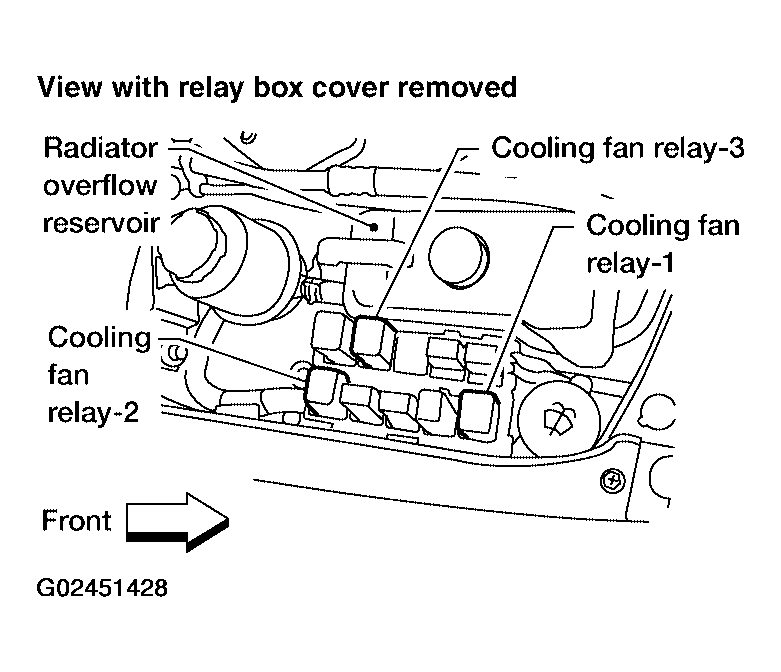 View with relay box cover removed

Radiator overflow reservoir

Cooling fan relay-3

Cooling fan relay-1

Cooling fan relay-2

Front

G02451428