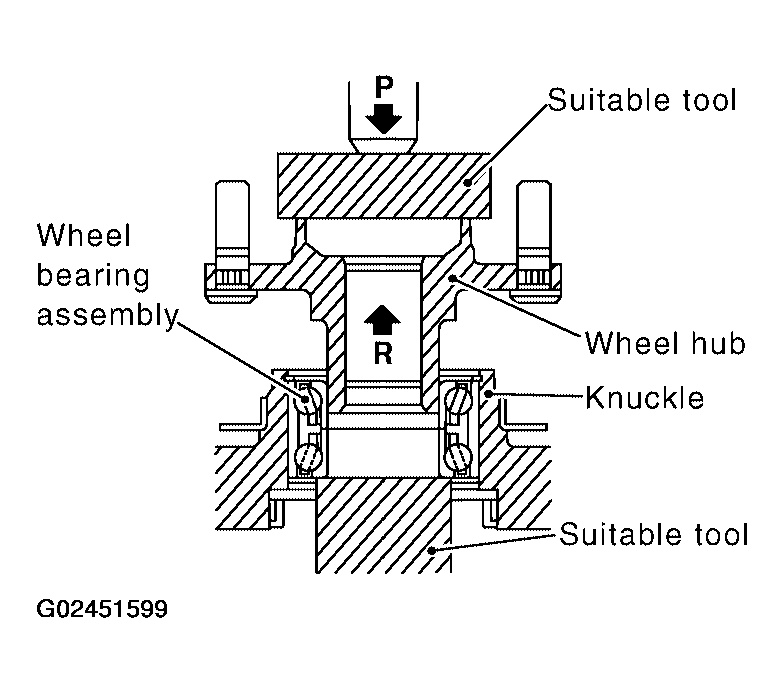 P
Suitable tool
Wheel bearing assembly
R
Wheel hub
Knuckle
Suitable tool
G02451599