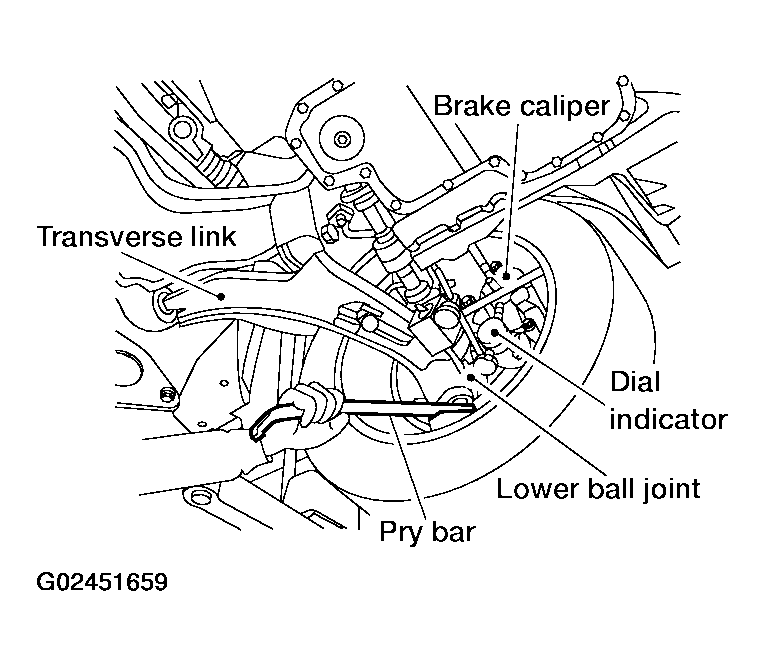 Brake caliper

Transverse link

Dial indicator

Lower ball joint

Pry bar

G02451659