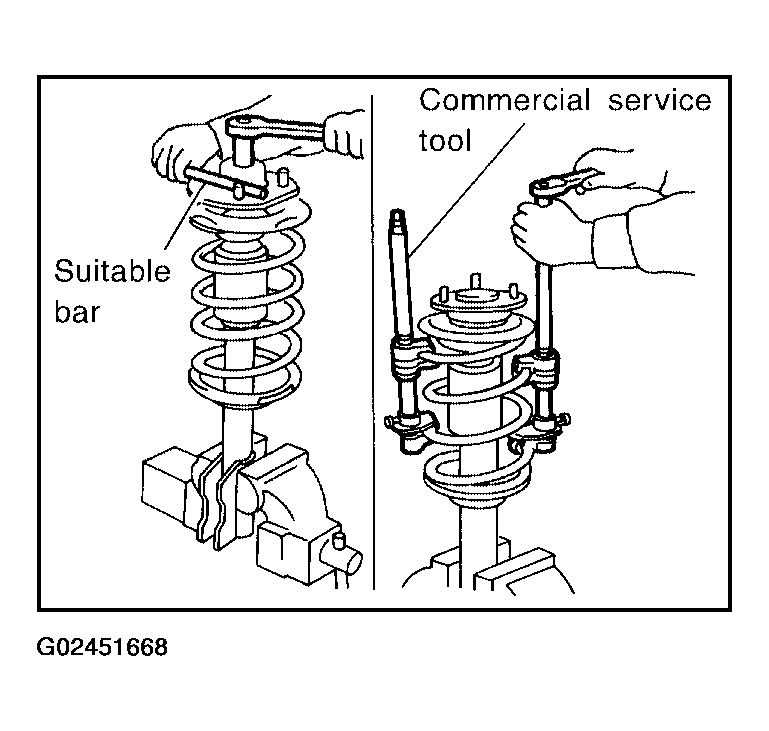 Suitable bar

Commercial service tool

G02451668