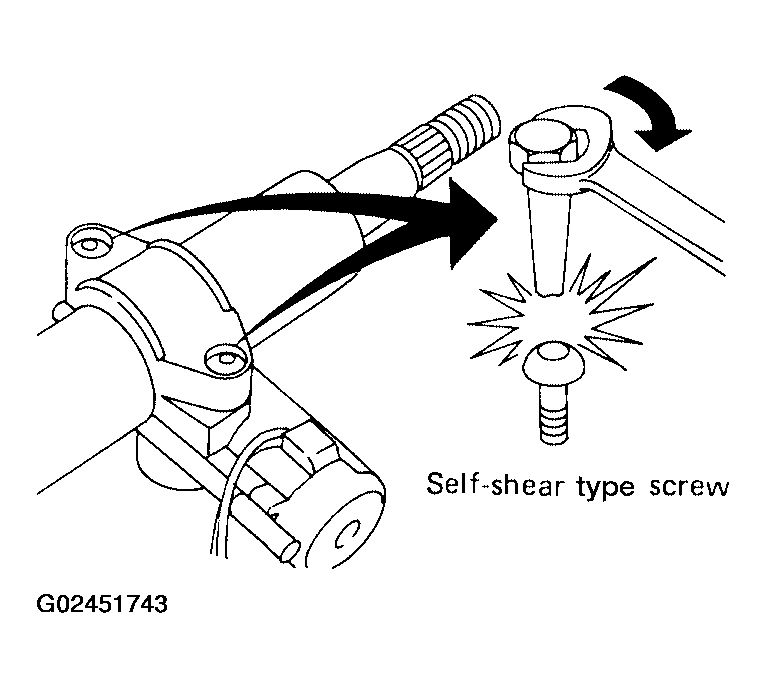 Self-shear type screw

G02451743