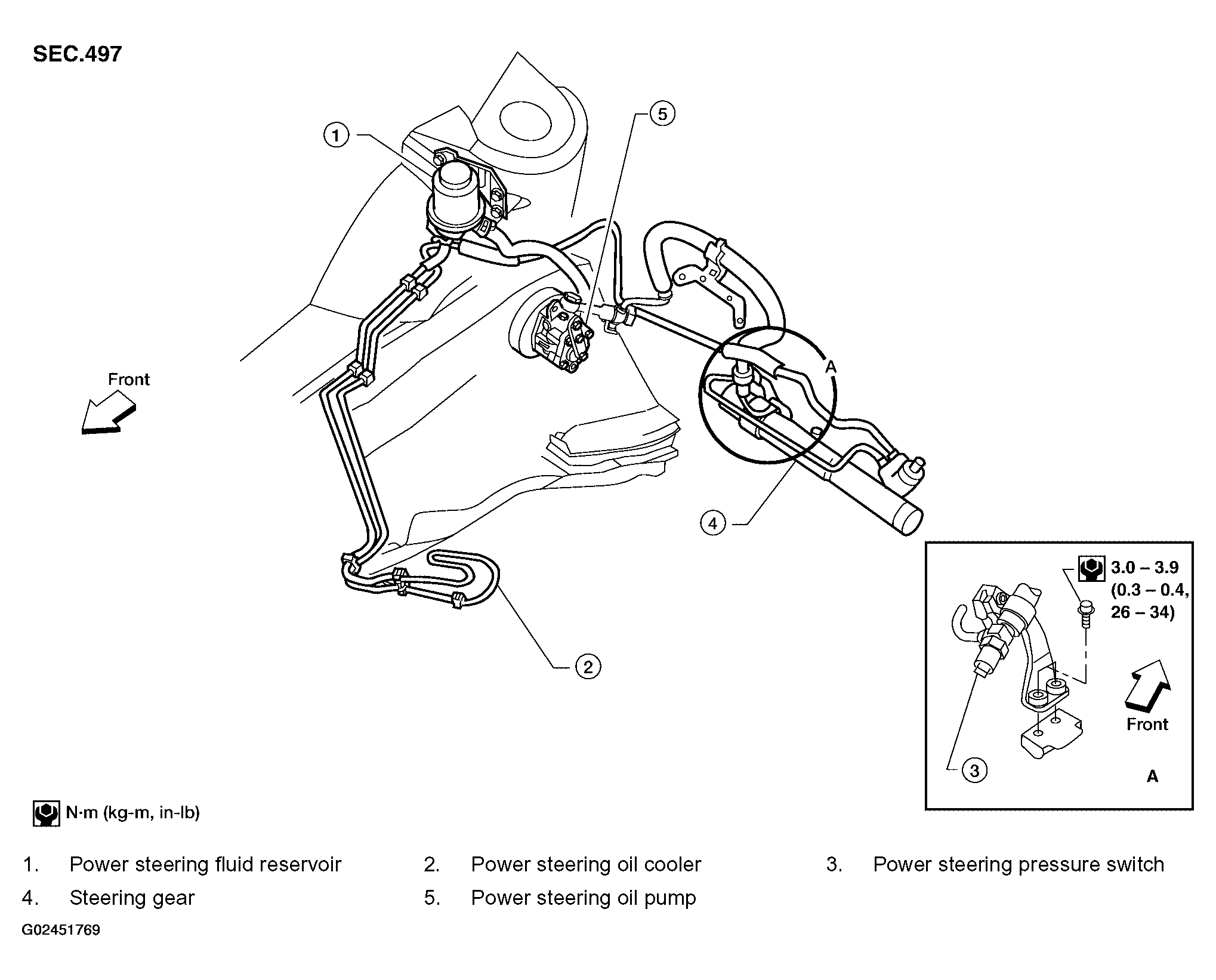 SEC.497

1

5

Front

A

4

2

3.0 – 3.9 (0.3 – 0.4, 26 – 34)

Front

3

A

N·m (kg-m, in-lb)

1. Power steering fluid reservoir
2. Power steering oil cooler
3. Power steering pressure switch
4. Steering gear
5. Power steering oil pump

G02451769