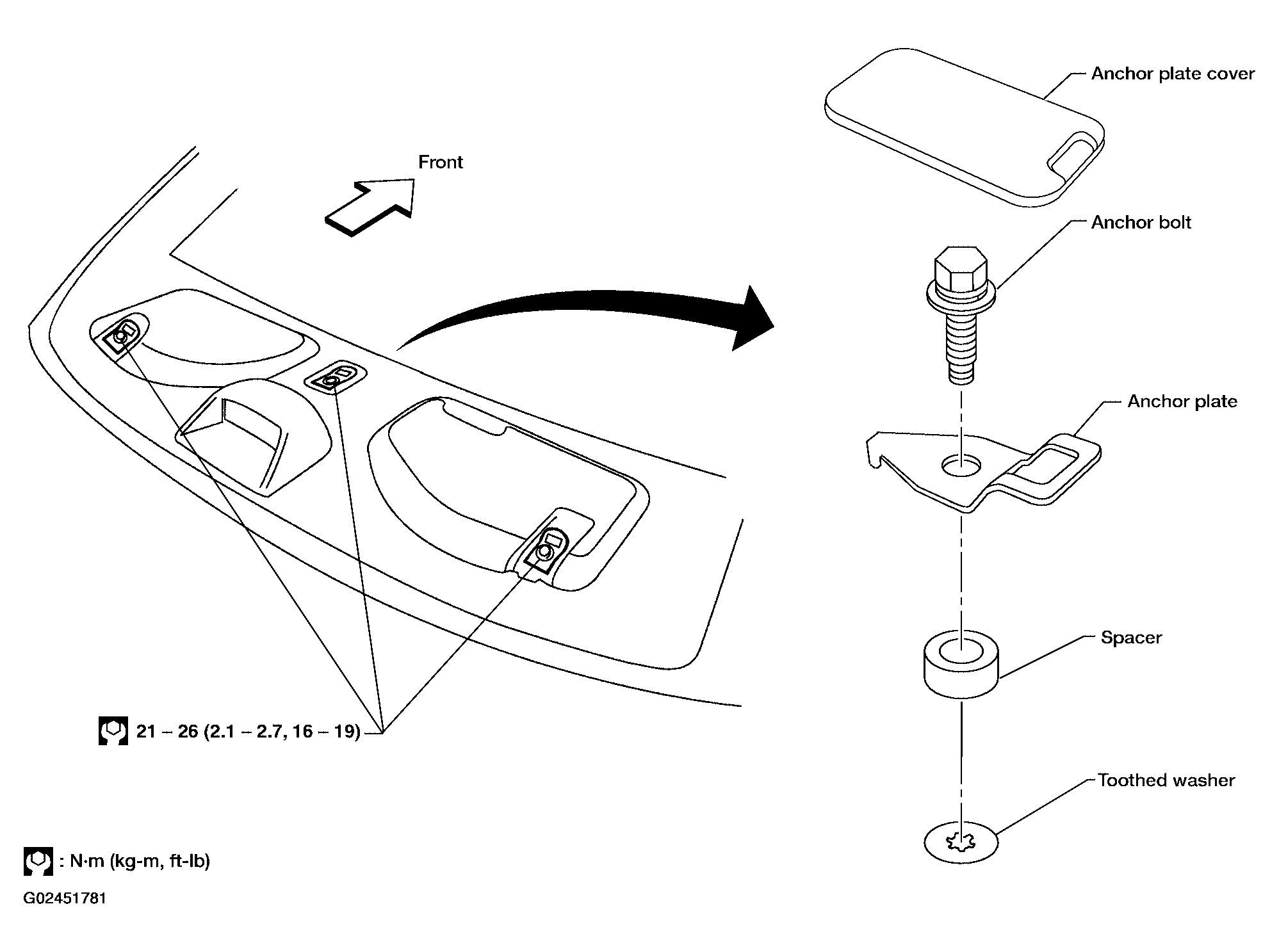 Front

Anchor plate cover

Anchor bolt

Anchor plate

Spacer

Toothed washer

21 – 26 (2.1 – 2.7, 16 – 19)

: N·m (kg-m, ft-lb)

G02451781