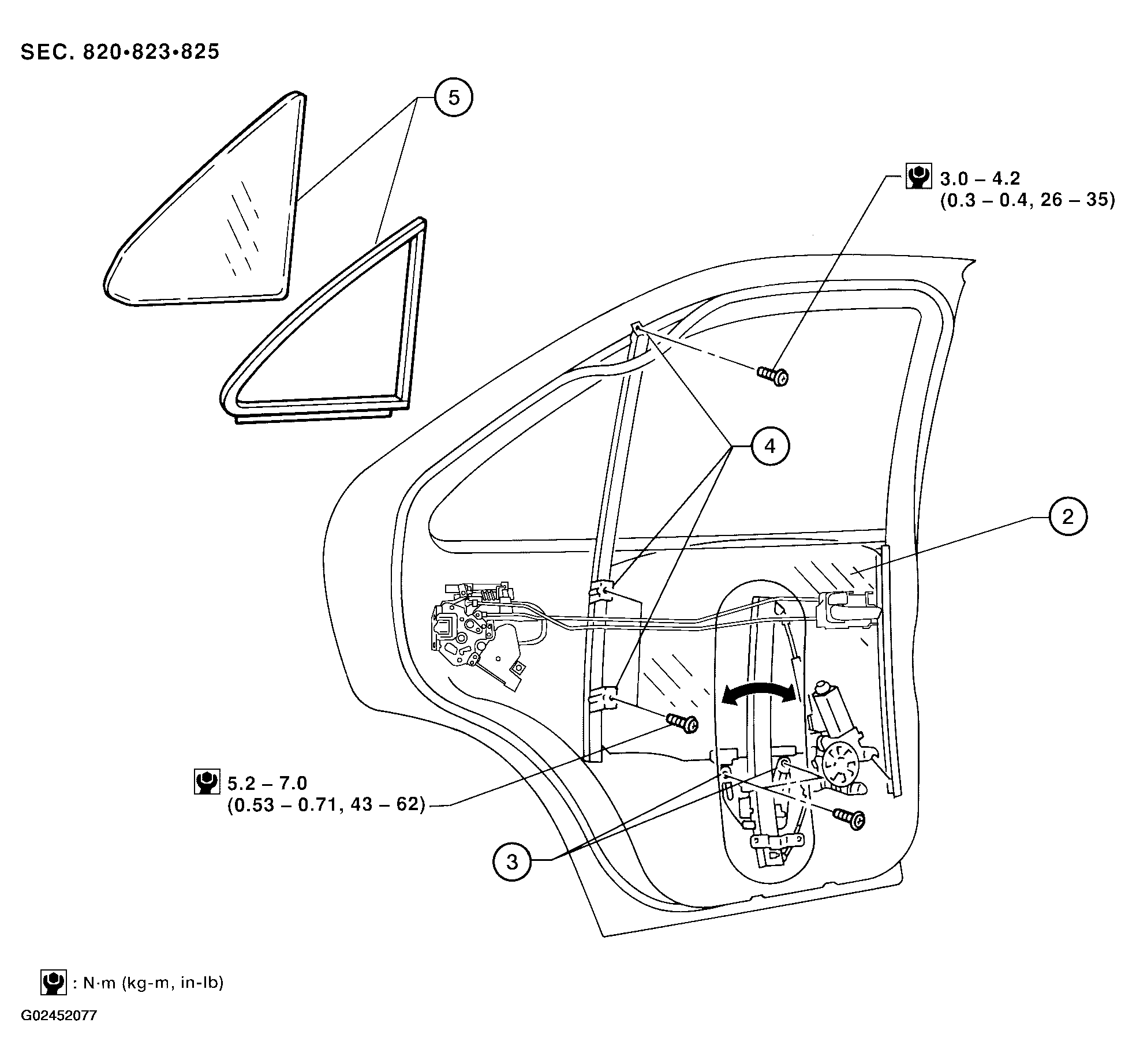 SEC. 820•823•825

5

3.0 – 4.2
(0.3 – 0.4, 26 – 35)

4

2

5.2 – 7.0
(0.53 – 0.71, 43 – 62)

3

: N·m (kg-m, in-lb)

G02452077