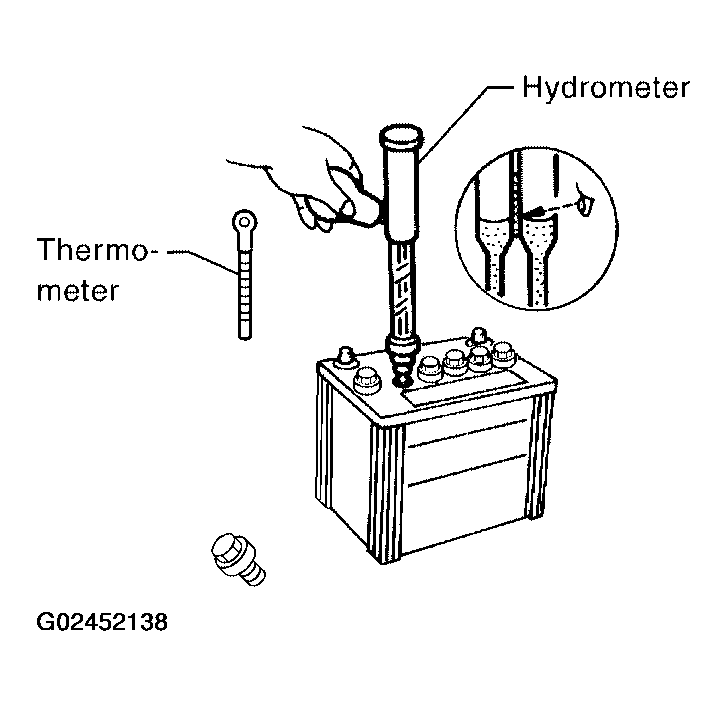 Hydrometer

Thermometer

G02452138